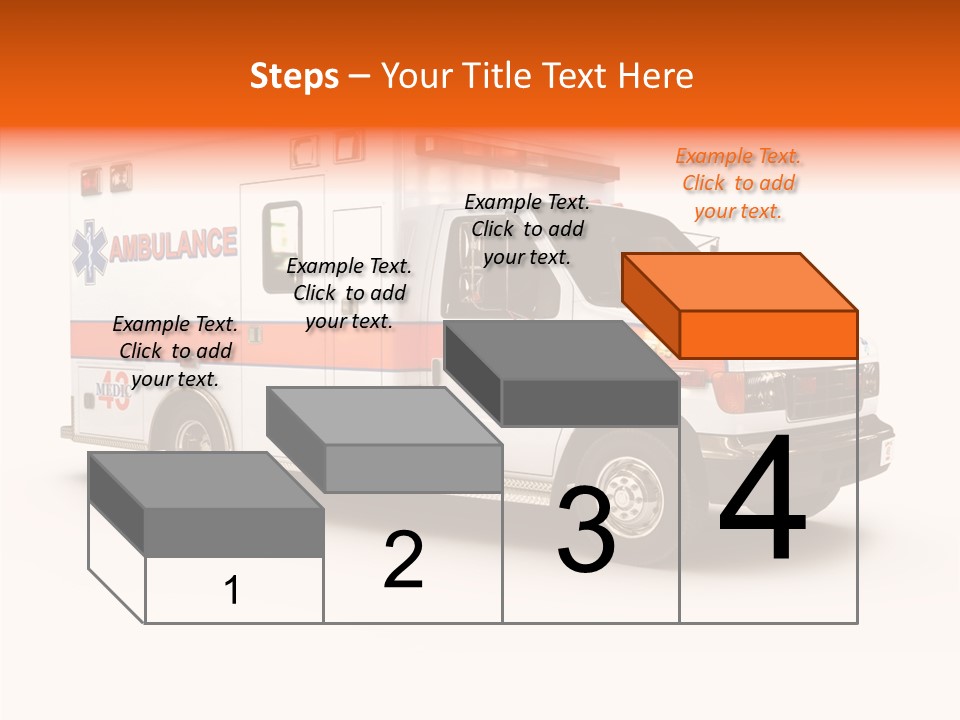 Steps – Your Title Text Here

AMBULANCE

MEDIC 43

Example Text. Click to add your text.

Example Text. Click to add your text.

Example Text. Click to add your text.

Example Text. Click to add your text.

1

2

3

4