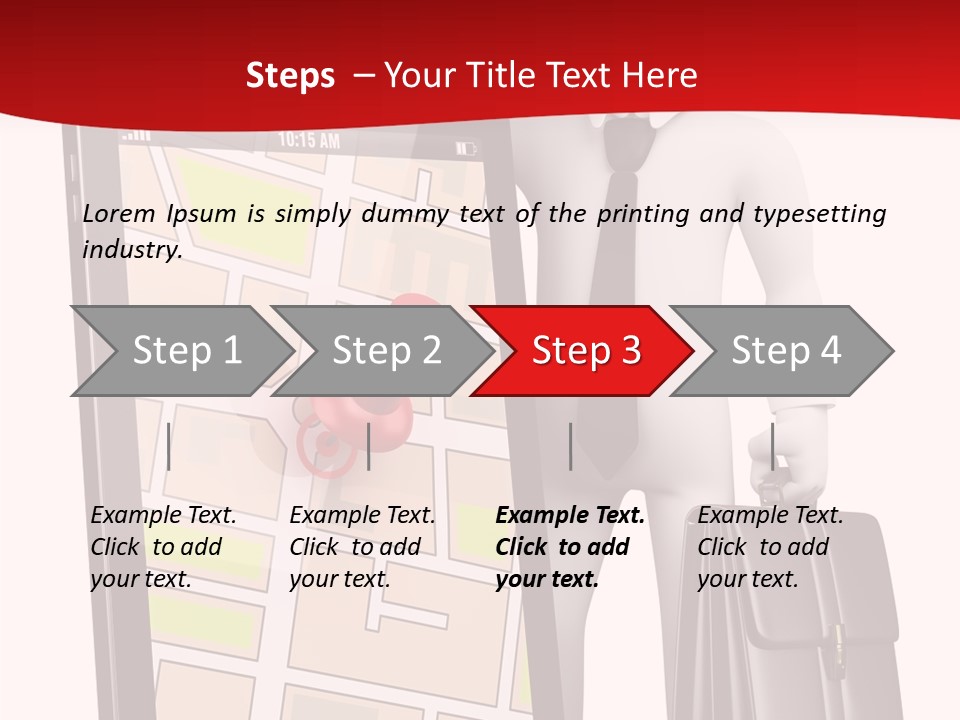 Steps – Your Title Text Here

10:15 AM

Lorem Ipsum is simply dummy text of the printing and typesetting industry.

Step 1

Step 2

Step 3

Step 4

Example Text. Click to add your text.

Example Text. Click to add your text.

Example Text. Click to add your text.

Example Text. Click to add your text.