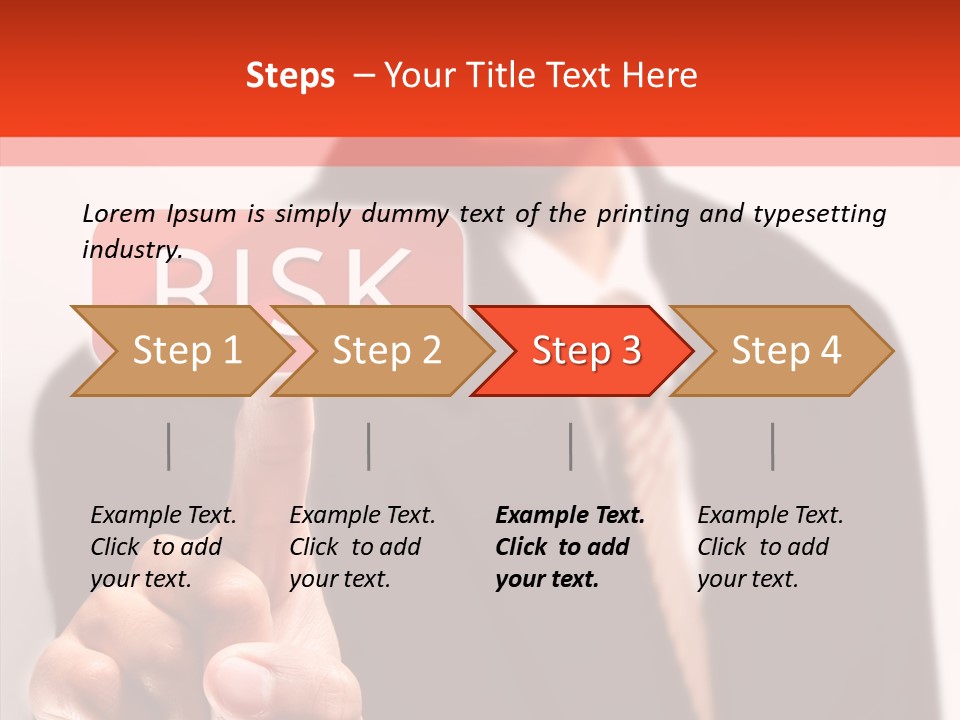 Steps – Your Title Text Here

Lorem Ipsum is simply dummy text of the printing and typesetting industry.

RISK

Step 1

Step 2

Step 3

Step 4

Example Text. Click to add your text.

Example Text. Click to add your text.

Example Text. Click to add your text.

Example Text. Click to add your text.