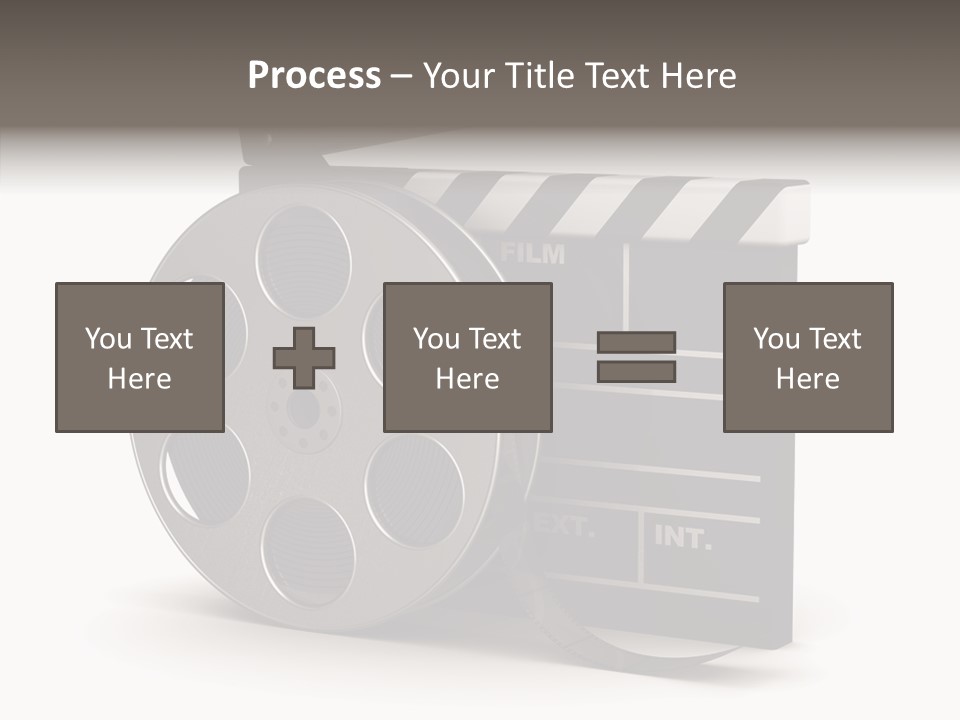 Process – Your Title Text Here

FILM

You Text Here

You Text Here

You Text Here

EXT.

INT.