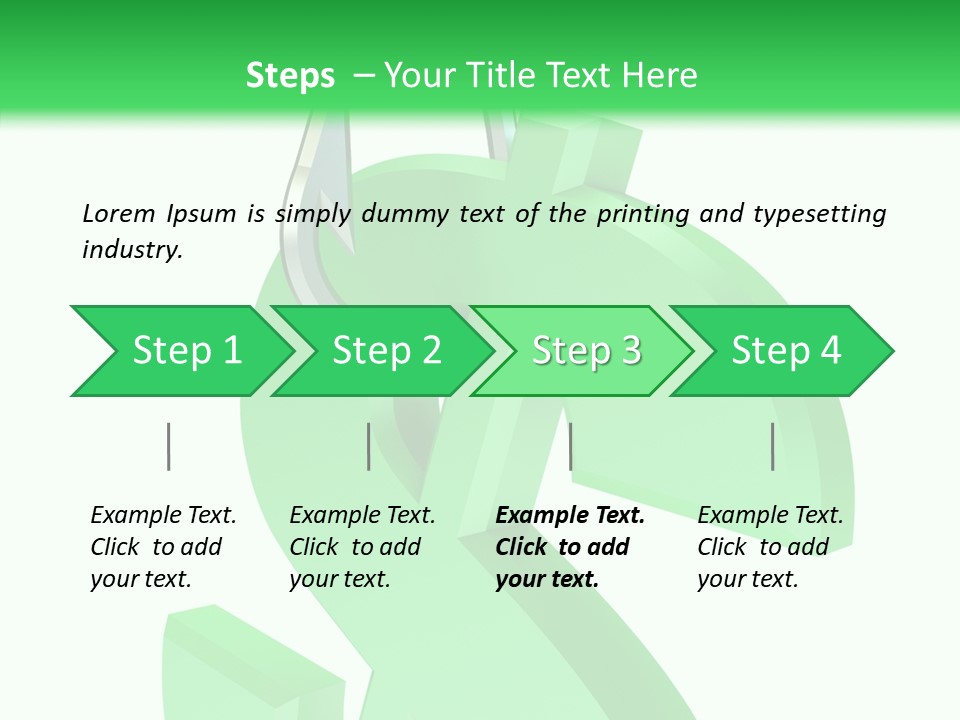 Steps – Your Title Text Here

Lorem Ipsum is simply dummy text of the printing and typesetting industry.

Step 1

Step 2

Step 3

Step 4

Example Text. Click to add your text.

Example Text. Click to add your text.

Example Text. Click to add your text.

Example Text. Click to add your text.