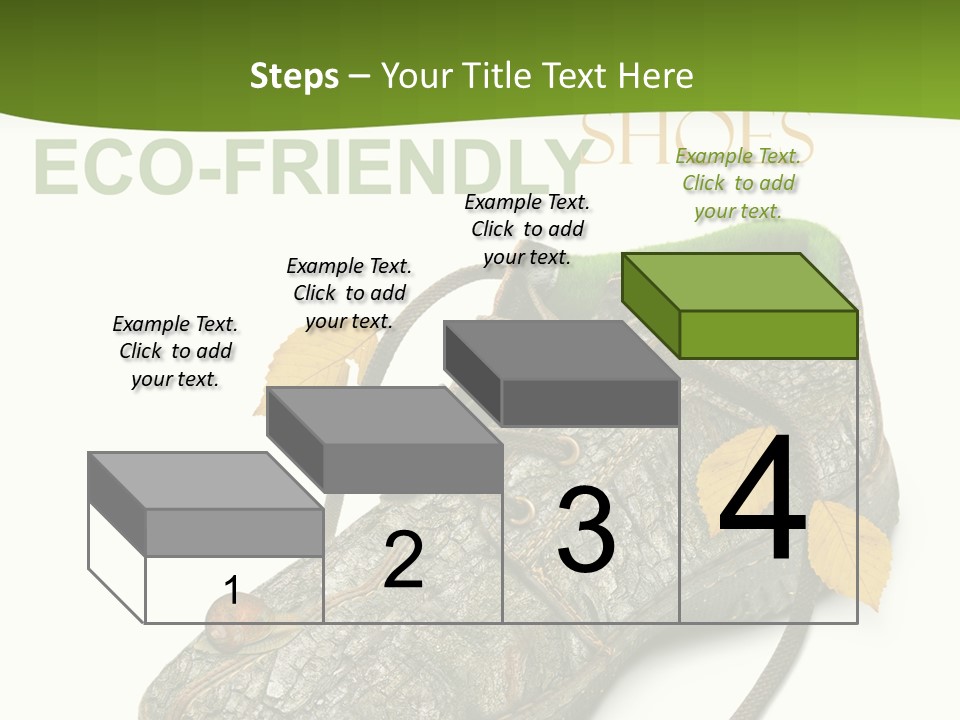 Steps – Your Title Text Here

ECO-FRIENDLY SHOES

Example Text. Click to add your text.

Example Text. Click to add your text.

Example Text. Click to add your text.

Example Text. Click to add your text.

1

2

3

4