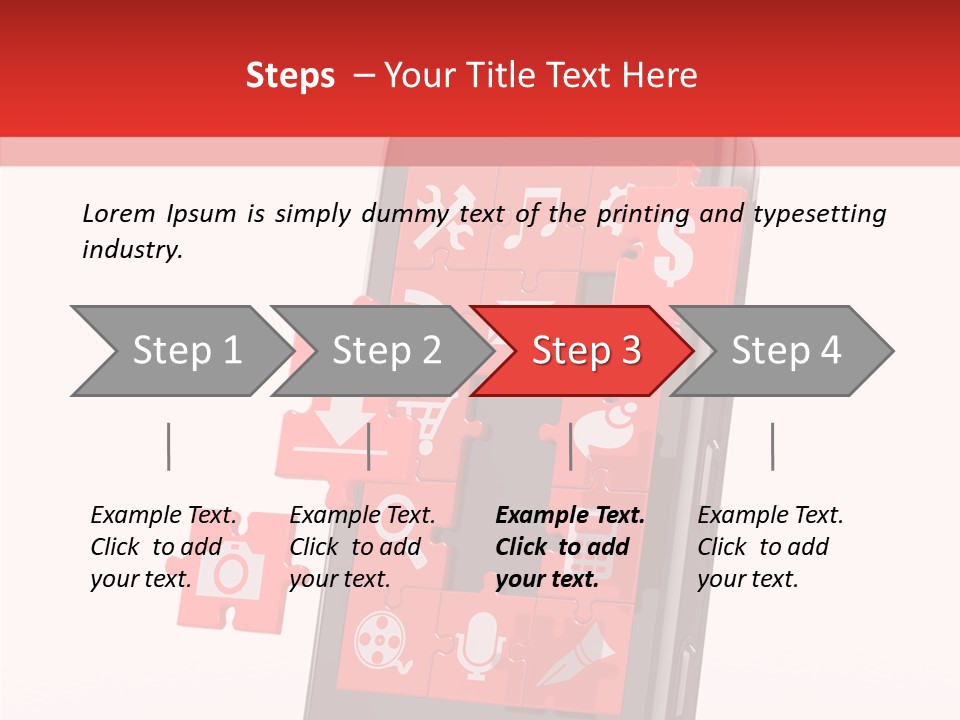 Steps – Your Title Text Here

Lorem Ipsum is simply dummy text of the printing and typesetting industry.

Step 1

Step 2

Step 3

Step 4

Example Text. Click to add your text.

Example Text. Click to add your text.

Example Text. Click to add your text.

Example Text. Click to add your text.