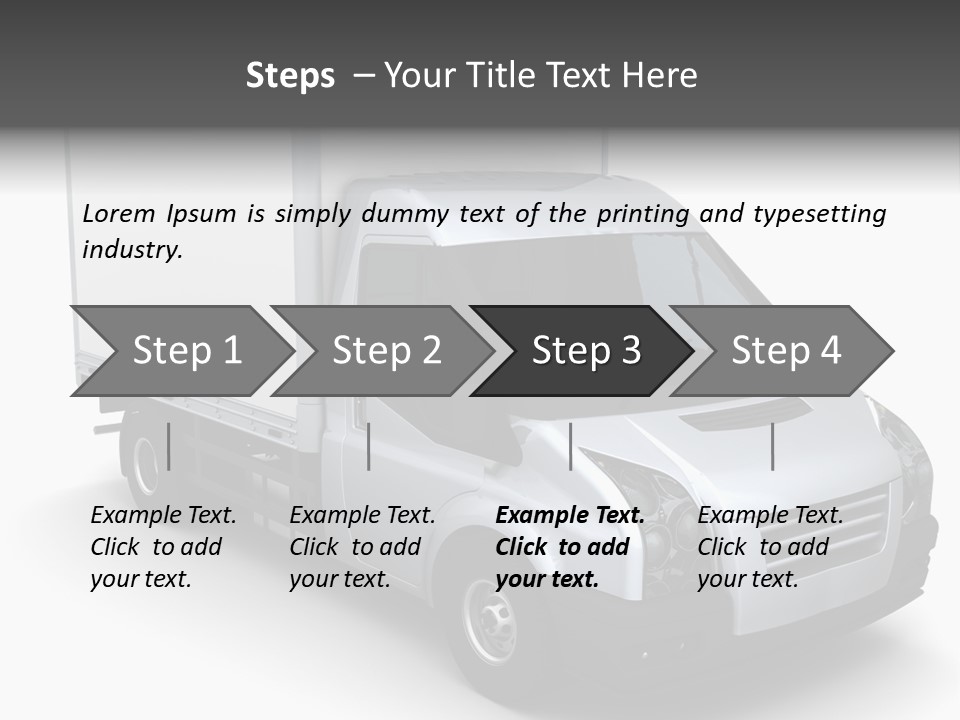 Steps – Your Title Text Here

Lorem Ipsum is simply dummy text of the printing and typesetting industry.

Step 1

Step 2

Step 3

Step 4

Example Text. Click to add your text.

Example Text. Click to add your text.

Example Text. Click to add your text.

Example Text. Click to add your text.