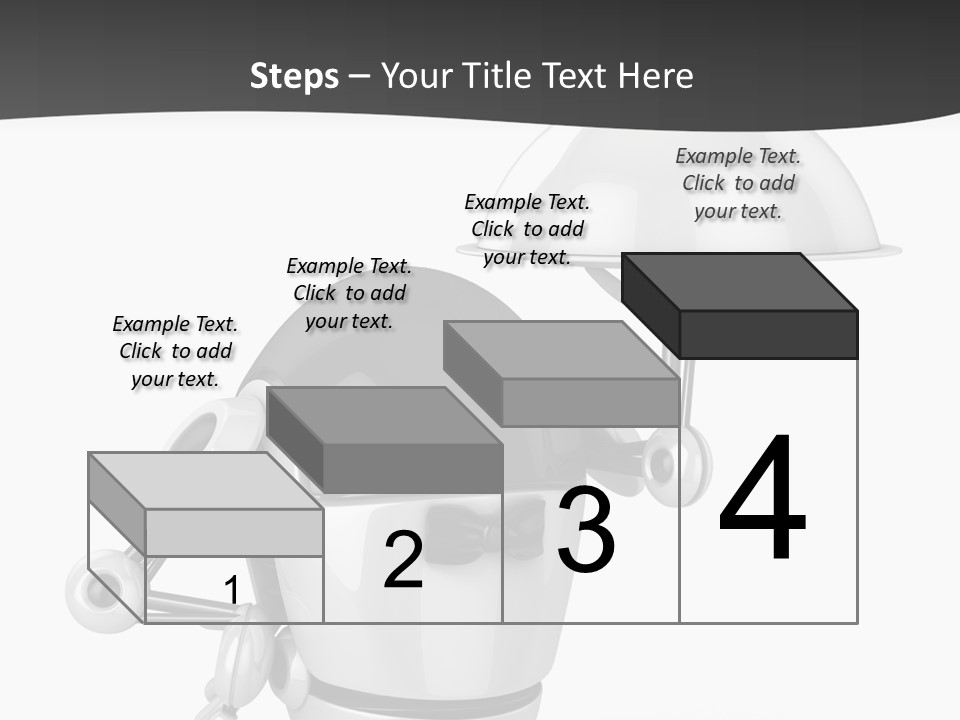 Steps – Your Title Text Here

Example Text. Click to add your text.

Example Text. Click to add your text.

Example Text. Click to add your text.

Example Text. Click to add your text.

1

2

3

4