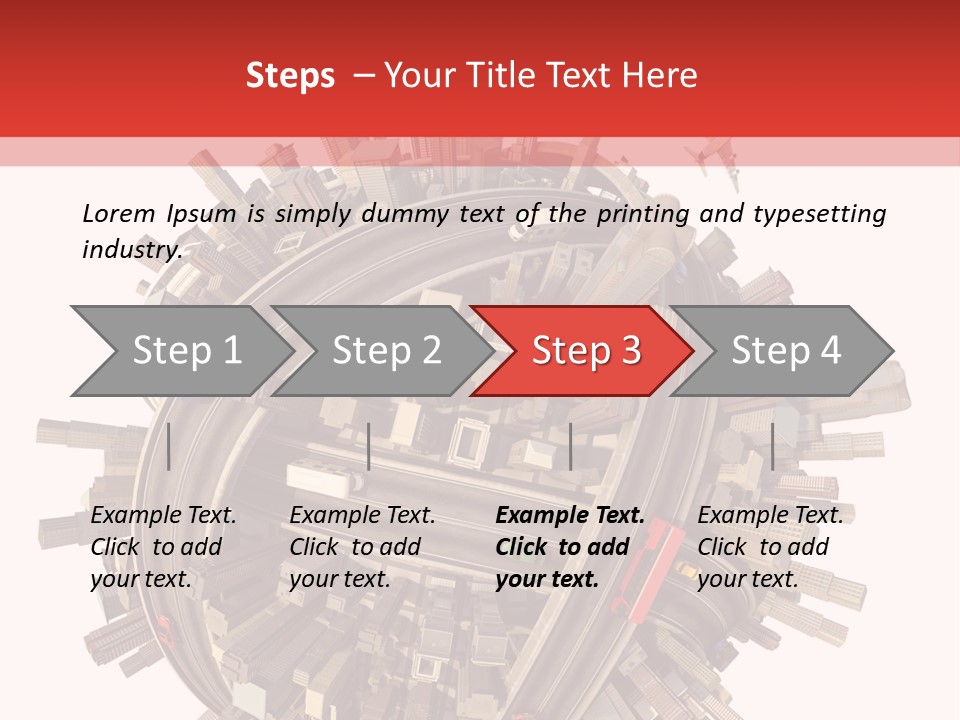 Steps – Your Title Text Here

Lorem Ipsum is simply dummy text of the printing and typesetting industry.

Step 1

Step 2

Step 3

Step 4

Example Text. Click to add your text.

Example Text. Click to add your text.

Example Text. Click to add your text.

Example Text. Click to add your text.