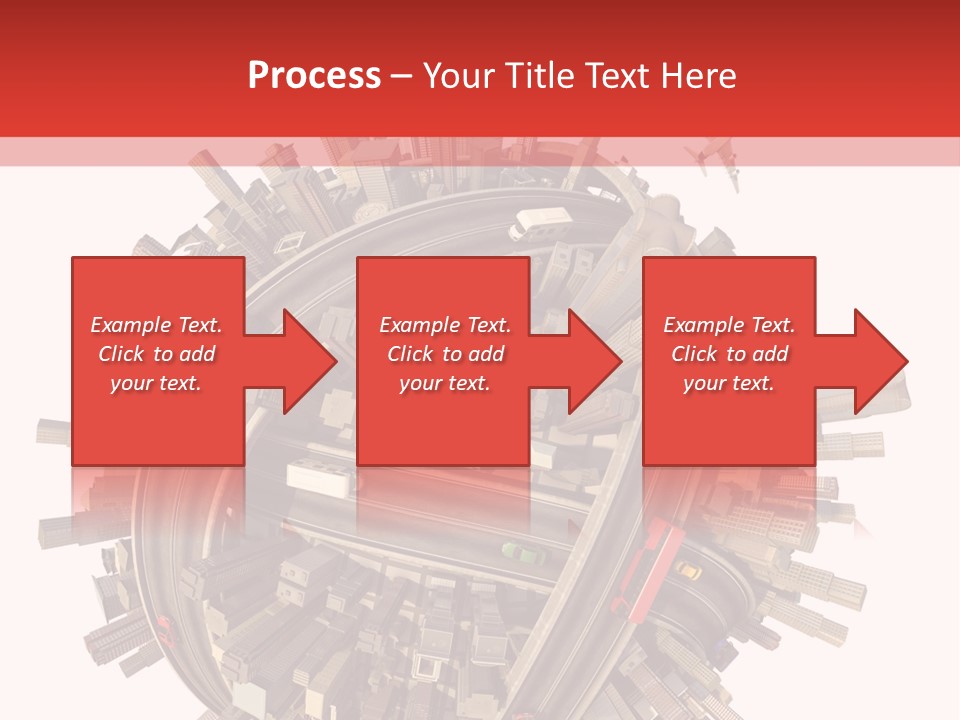 Process – Your Title Text Here

Example Text. Click to add your text.

Example Text. Click to add your text.

Example Text. Click to add your text.