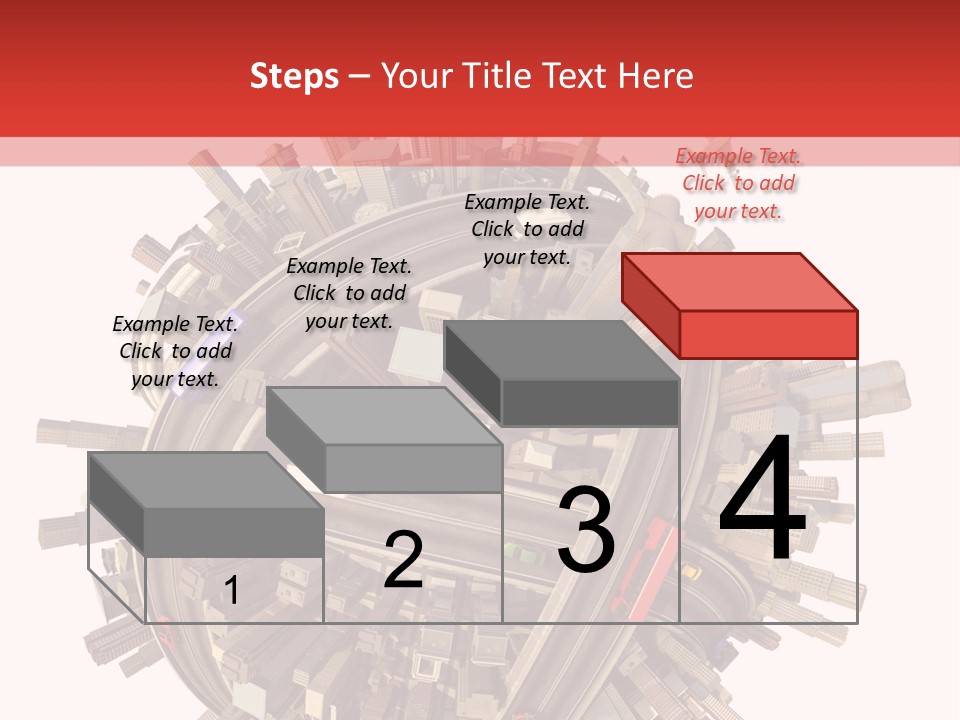 Steps – Your Title Text Here

Example Text. Click to add your text.

Example Text. Click to add your text.

Example Text. Click to add your text.

Example Text. Click to add your text.

1

2

3

4