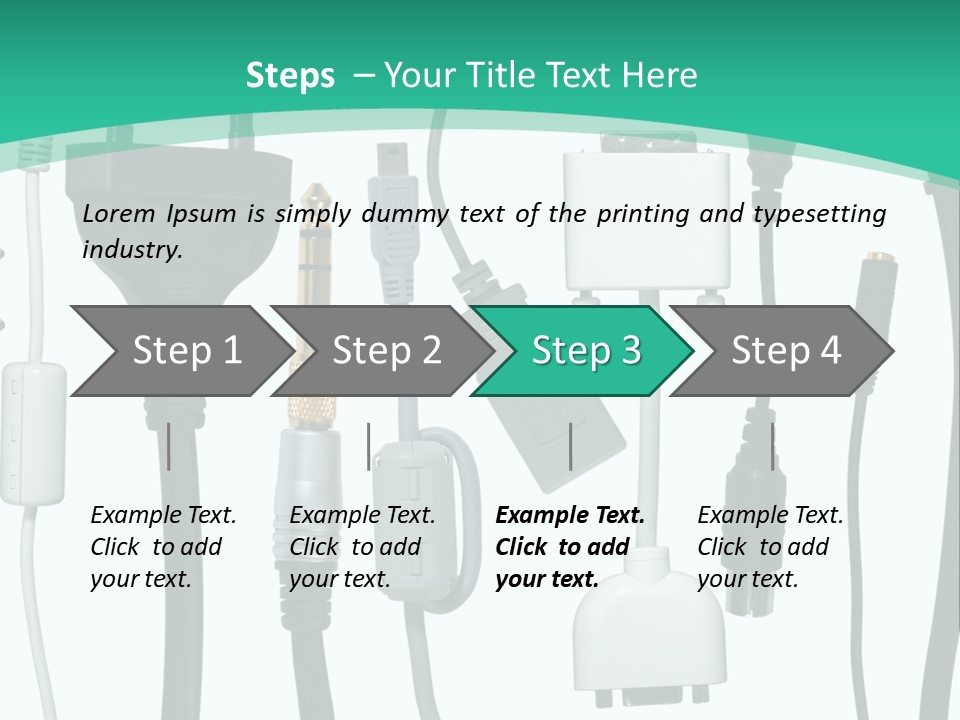 Steps – Your Title Text Here

Lorem Ipsum is simply dummy text of the printing and typesetting industry.

Step 1

Step 2

Step 3

Step 4

Example Text. Click to add your text.

Example Text. Click to add your text.

Example Text. Click to add your text.

Example Text. Click to add your text.