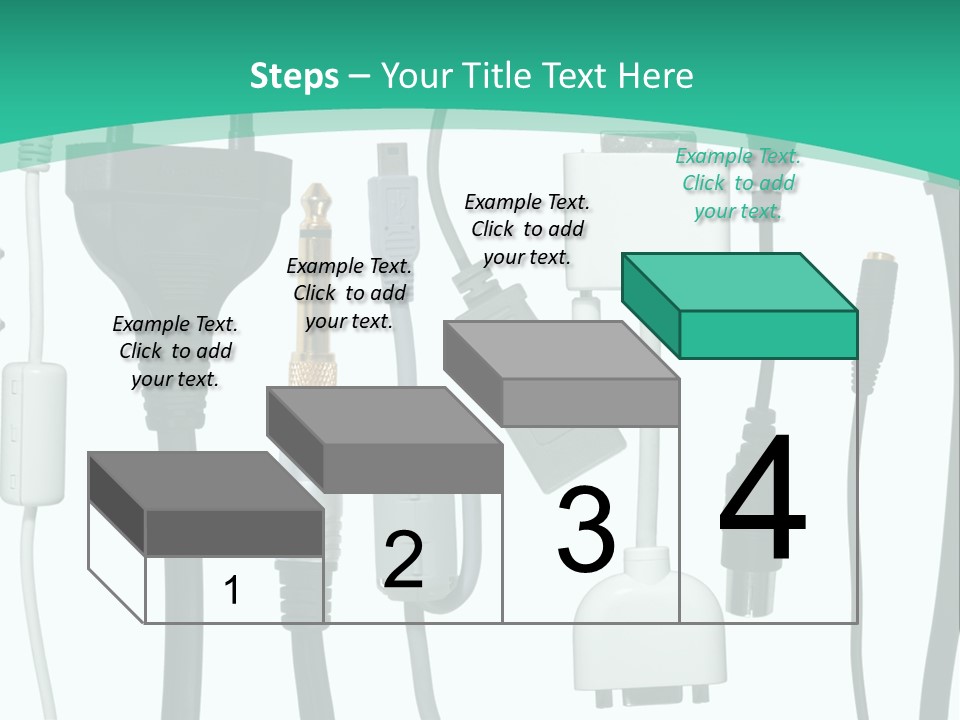 Steps – Your Title Text Here

Example Text. Click to add your text.

Example Text. Click to add your text.

Example Text. Click to add your text.

Example Text. Click to add your text.

1

2

3

4