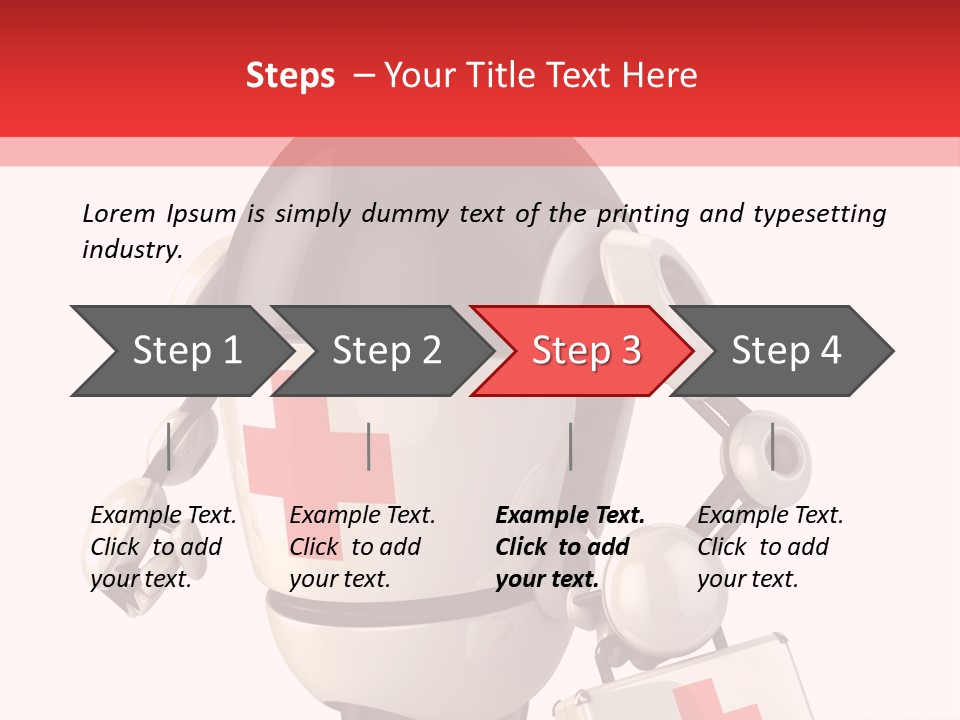 Steps – Your Title Text Here

Lorem Ipsum is simply dummy text of the printing and typesetting industry.

Step 1

Step 2

Step 3

Step 4

Example Text. Click to add your text.

Example Text. Click to add your text.

Example Text. Click to add your text.

Example Text. Click to add your text.