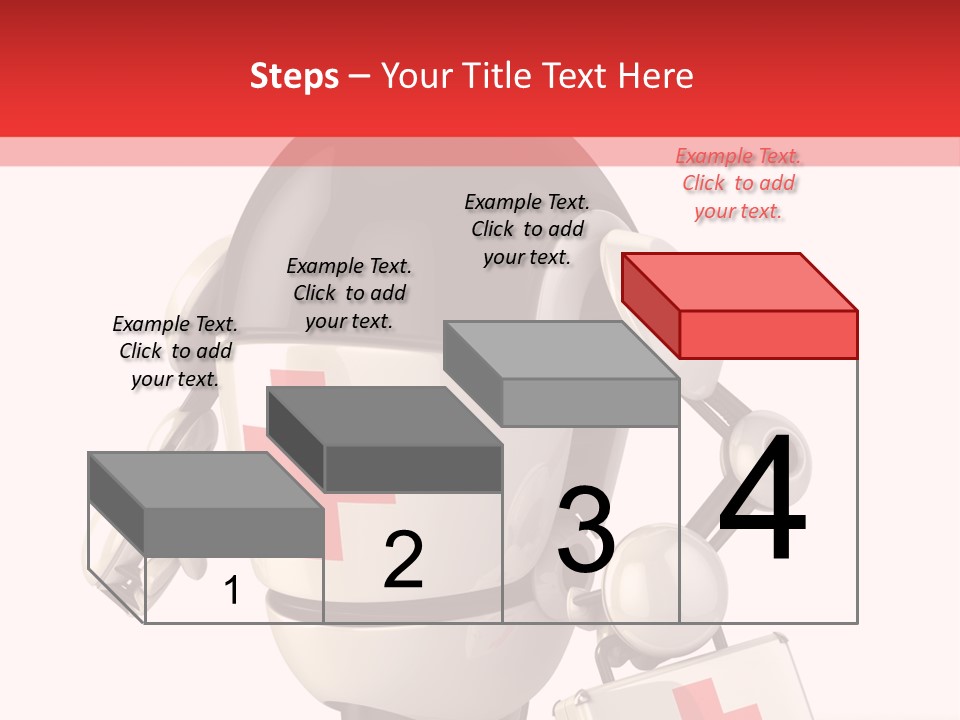 Steps – Your Title Text Here

Example Text. Click to add your text.

Example Text. Click to add your text.

Example Text. Click to add your text.

Example Text. Click to add your text.

1

2

3

4