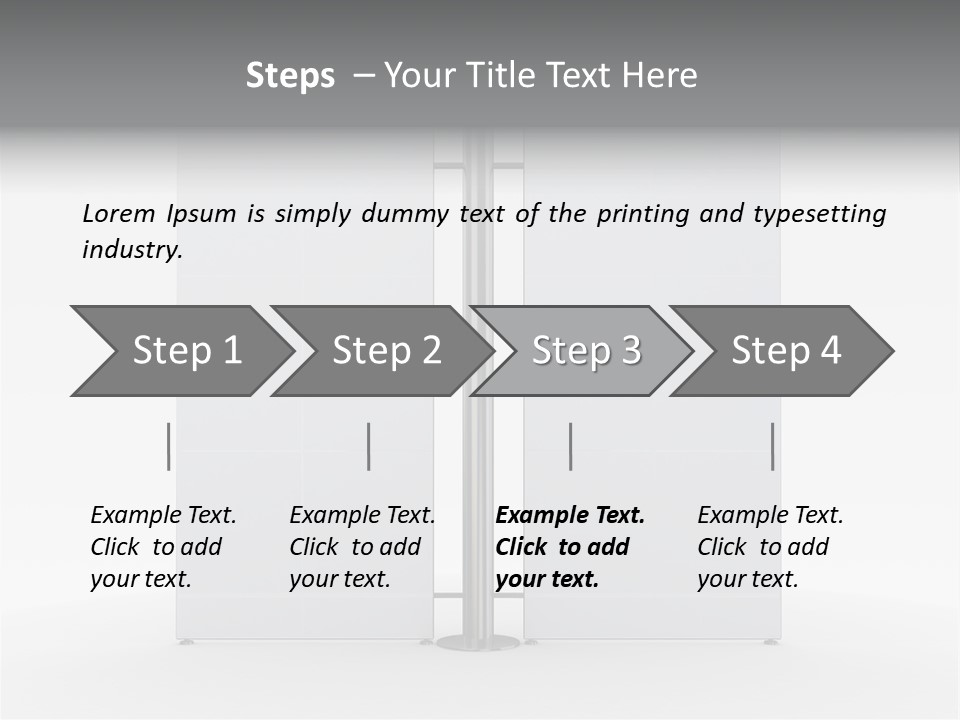 Steps – Your Title Text Here

Lorem Ipsum is simply dummy text of the printing and typesetting industry.

Step 1

Step 2

Step 3

Step 4

Example Text. Click to add your text.

Example Text. Click to add your text.

Example Text. Click to add your text.

Example Text. Click to add your text.