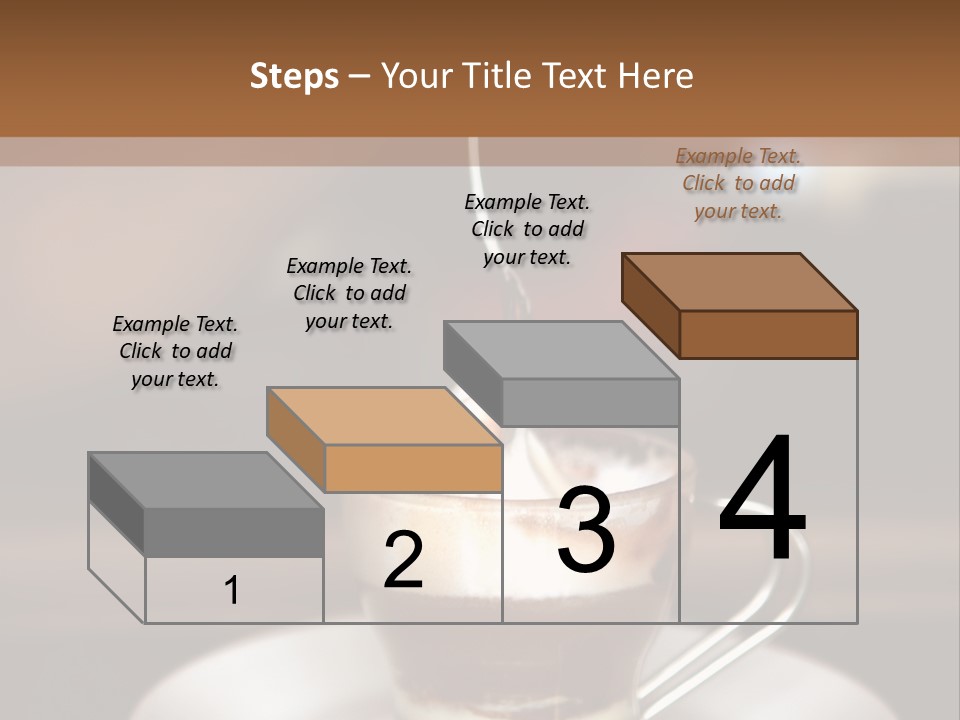 Steps – Your Title Text Here

Example Text. Click to add your text.

Example Text. Click to add your text.

Example Text. Click to add your text.

Example Text. Click to add your text.

1

2

3

4