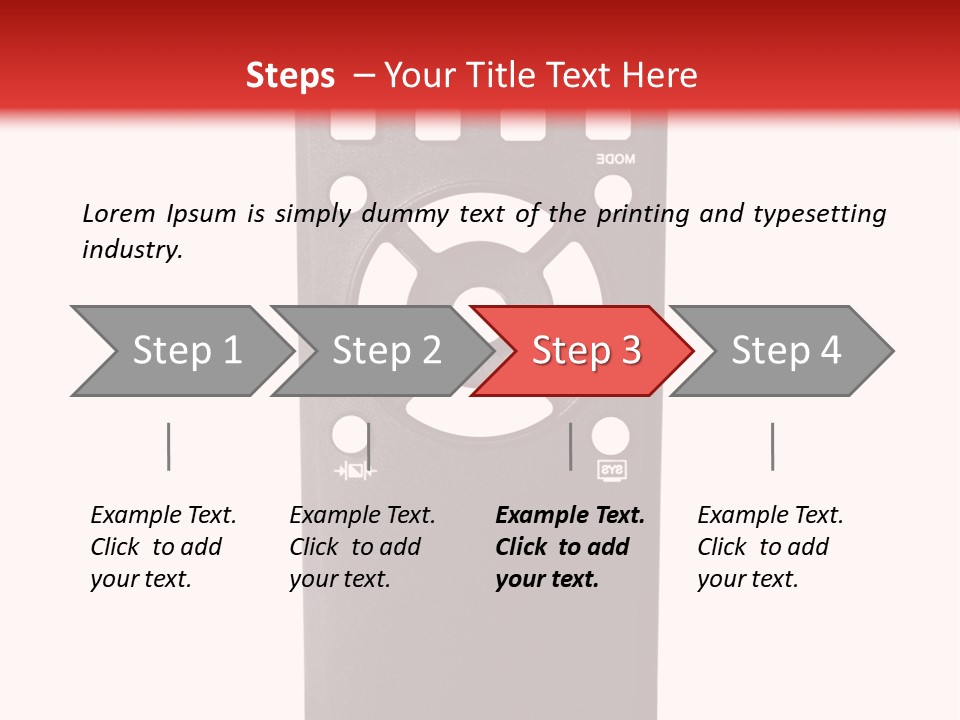 Steps – Your Title Text Here

MODE

Lorem Ipsum is simply dummy text of the printing and typesetting industry.

Step 1

Step 2

Step 3

Step 4

SYS

Example Text. Click to add your text.

Example Text. Click to add your text.

Example Text. Click to add your text.

Example Text. Click to add your text.