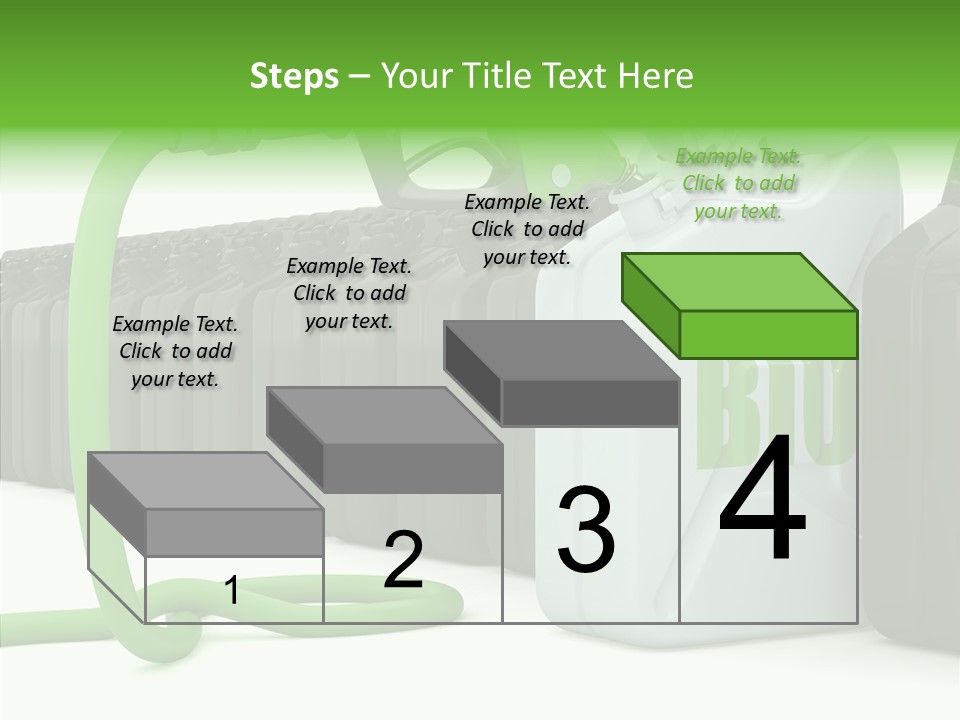 Steps – Your Title Text Here

Example Text. Click to add your text.

Example Text. Click to add your text.

Example Text. Click to add your text.

Example Text. Click to add your text.

BIO

1

2

3

4