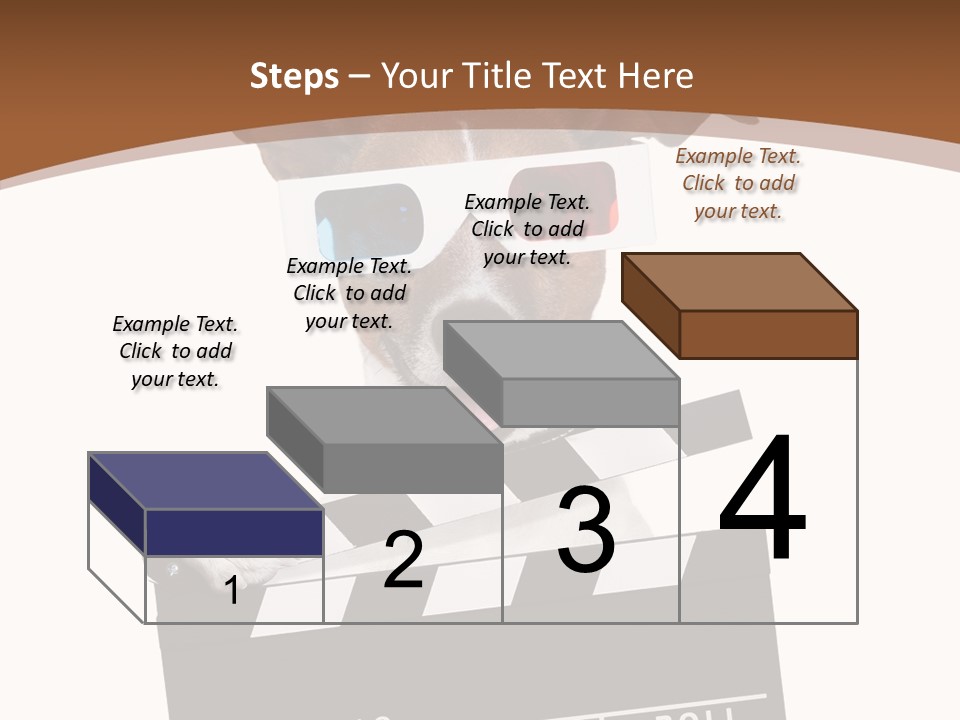 Steps – Your Title Text Here

Example Text. Click to add your text.

Example Text. Click to add your text.

Example Text. Click to add your text.

Example Text. Click to add your text.

1

2

3

4