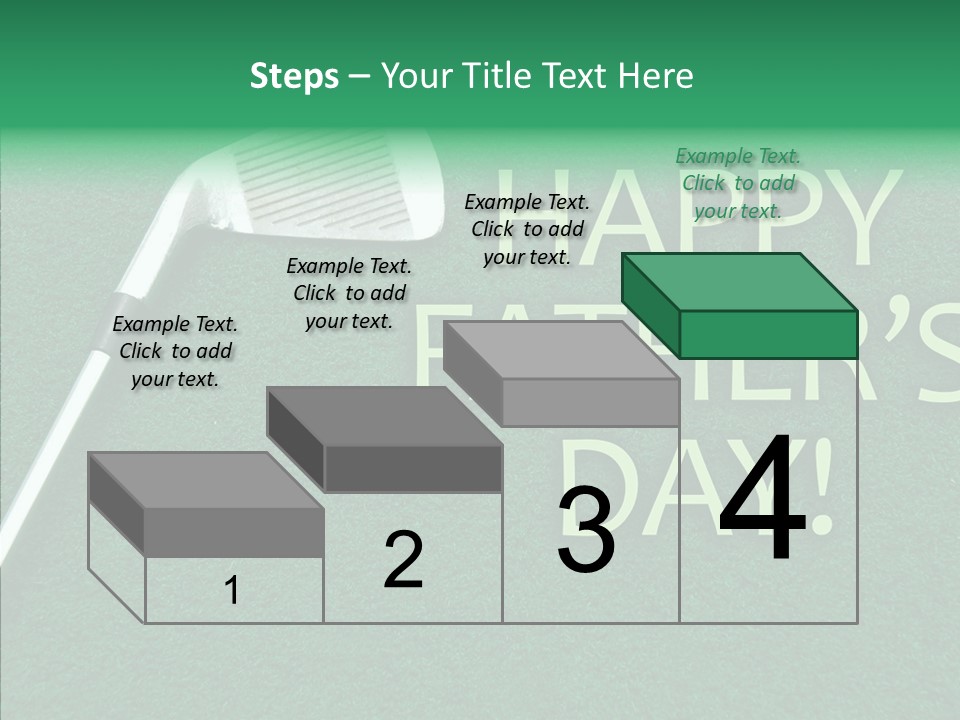 Steps – Your Title Text Here

HAPPY FATHER'S DAY!

Example Text. Click to add your text.

Example Text. Click to add your text.

Example Text. Click to add your text.

Example Text. Click to add your text.

1

2

3

4