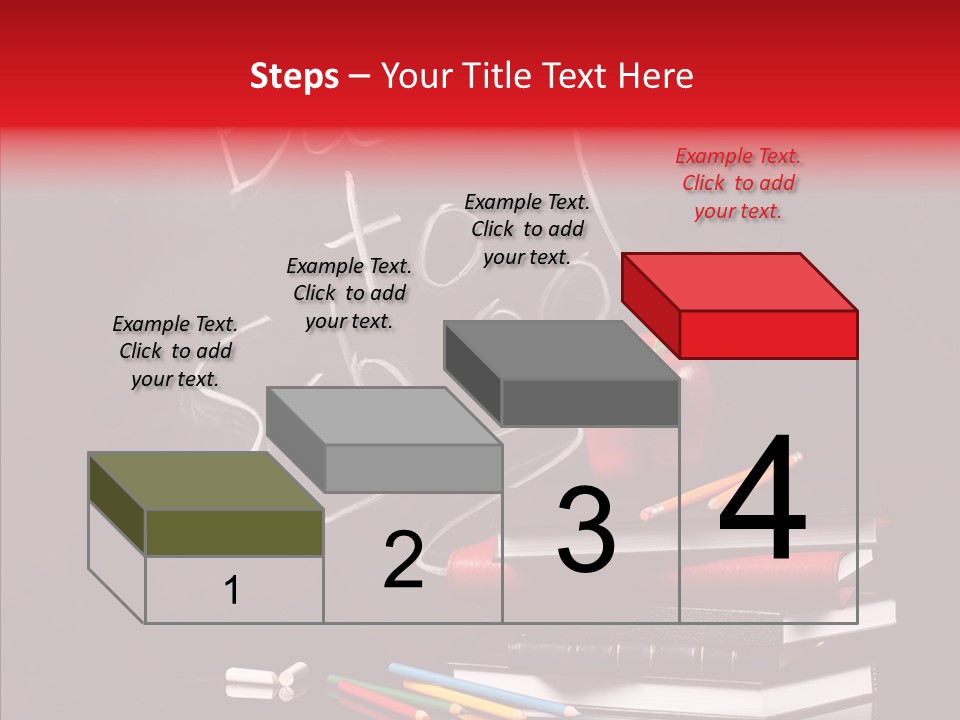 Steps – Your Title Text Here

Example Text. Click to add your text.

Example Text. Click to add your text.

Example Text. Click to add your text.

Example Text. Click to add your text.

1

2

3

4