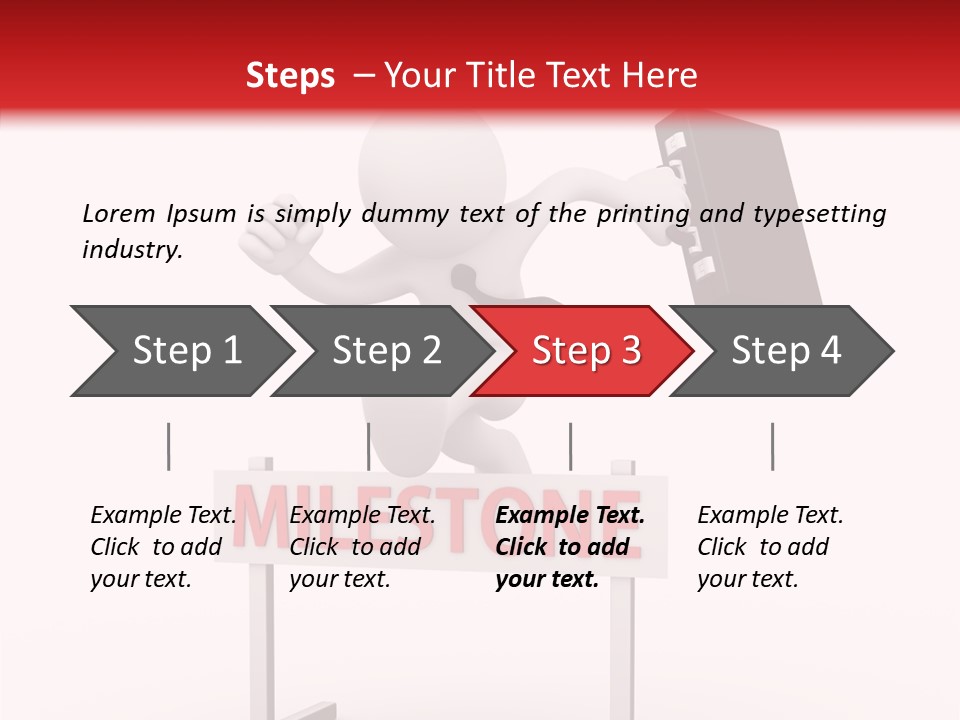 Steps – Your Title Text Here

Lorem Ipsum is simply dummy text of the printing and typesetting industry.

Step 1

Step 2

Step 3

Step 4

MILESTONE

Example Text. Click to add your text.

Example Text. Click to add your text.

Example Text. Click to add your text.

Example Text. Click to add your text.