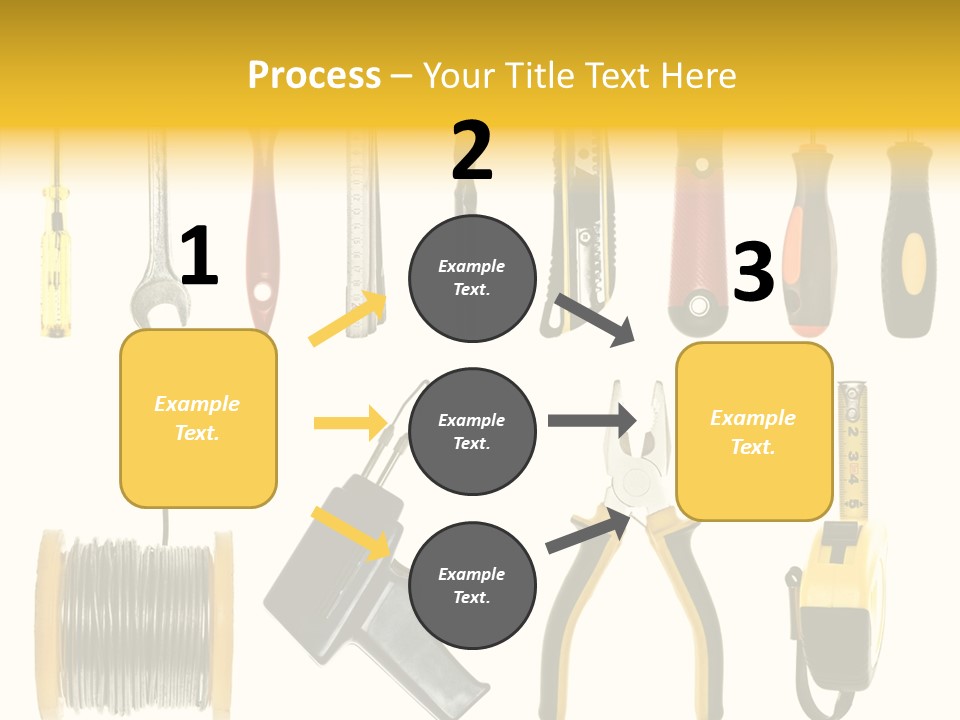 Process – Your Title Text Here

1

Example Text.

2

Example Text.

Example Text.

Example Text.

3

Example Text.