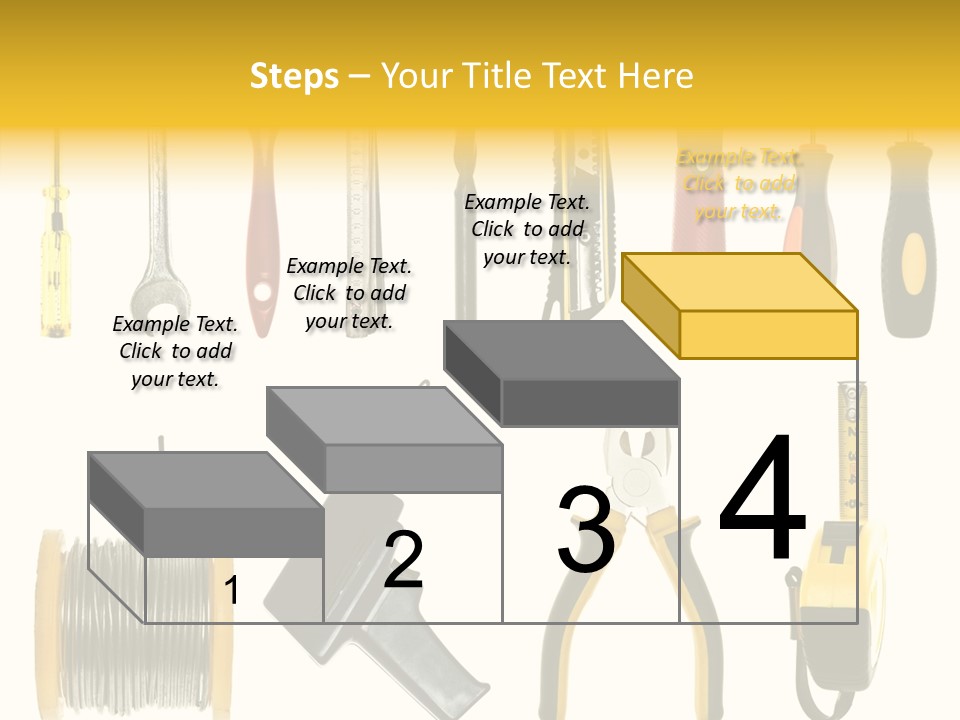 Steps – Your Title Text Here

Example Text. Click to add your text.

Example Text. Click to add your text.

Example Text. Click to add your text.

Example Text. Click to add your text.

1

2

3

4