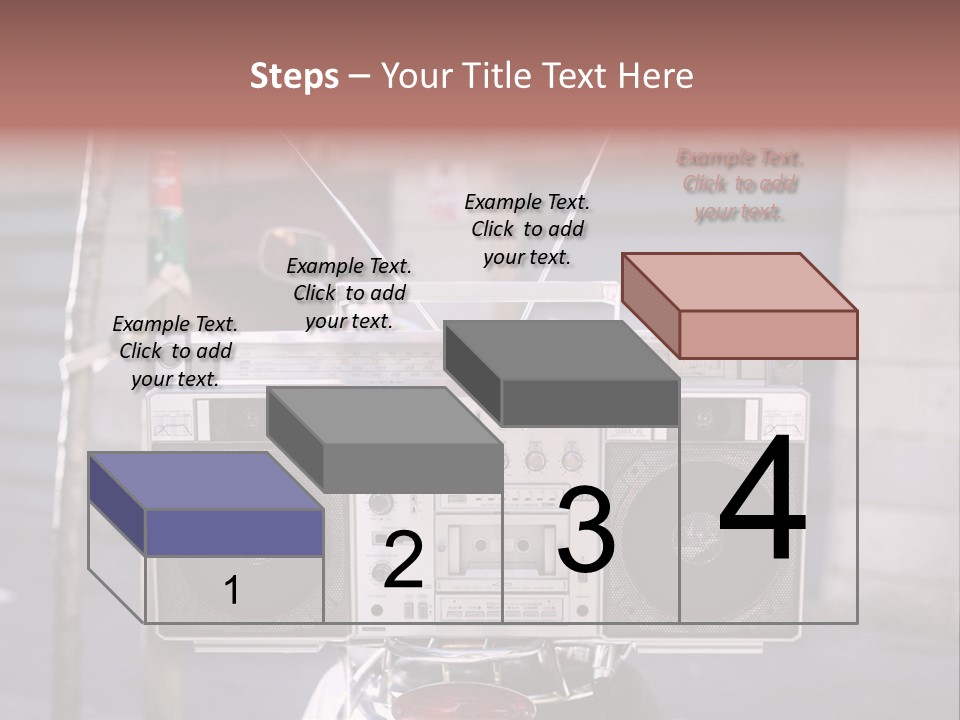 Steps – Your Title Text Here

Example Text. Click to add your text.

Example Text. Click to add your text.

Example Text. Click to add your text.

Example Text. Click to add your text.

1

2

3

4