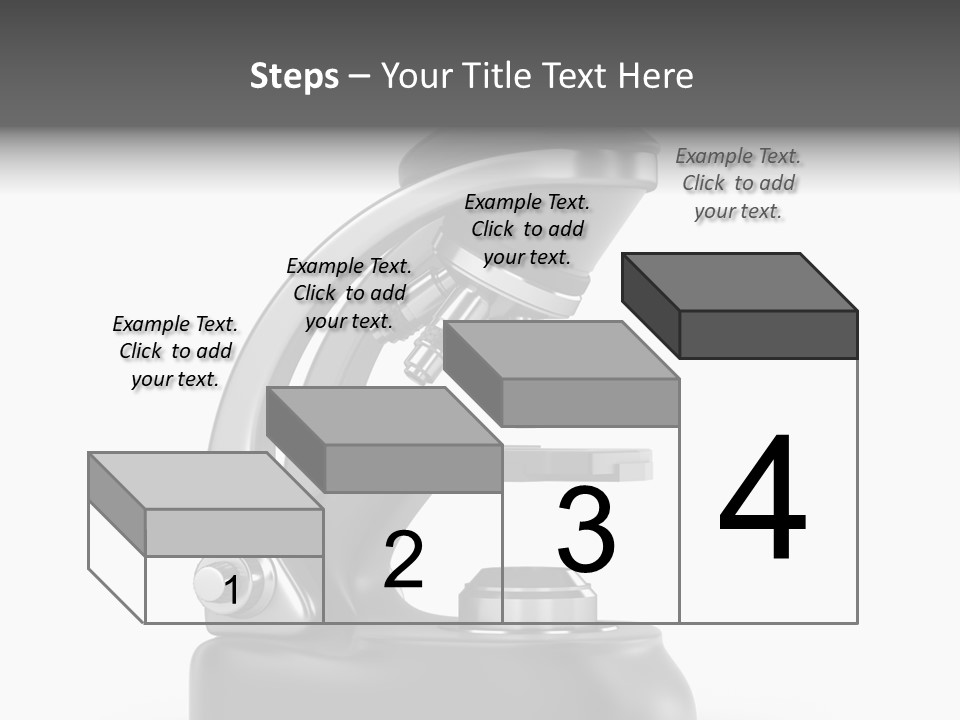 Steps – Your Title Text Here

Example Text. Click to add your text.

Example Text. Click to add your text.

Example Text. Click to add your text.

Example Text. Click to add your text.

1

2

3

4