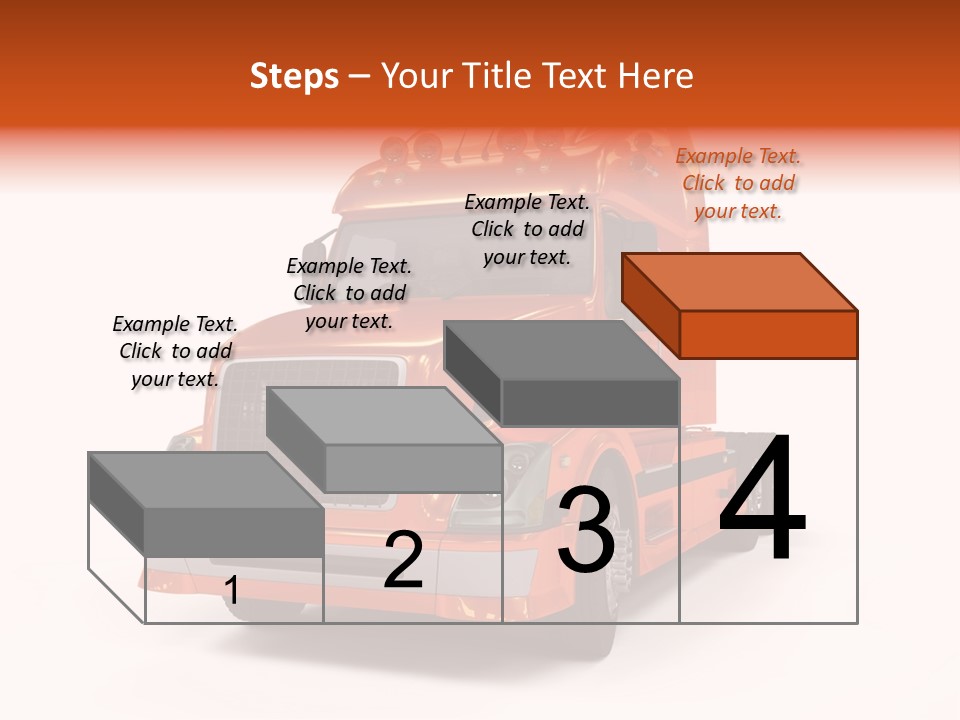 Steps – Your Title Text Here

Example Text. Click to add your text.

Example Text. Click to add your text.

Example Text. Click to add your text.

Example Text. Click to add your text.

1

2

3

4