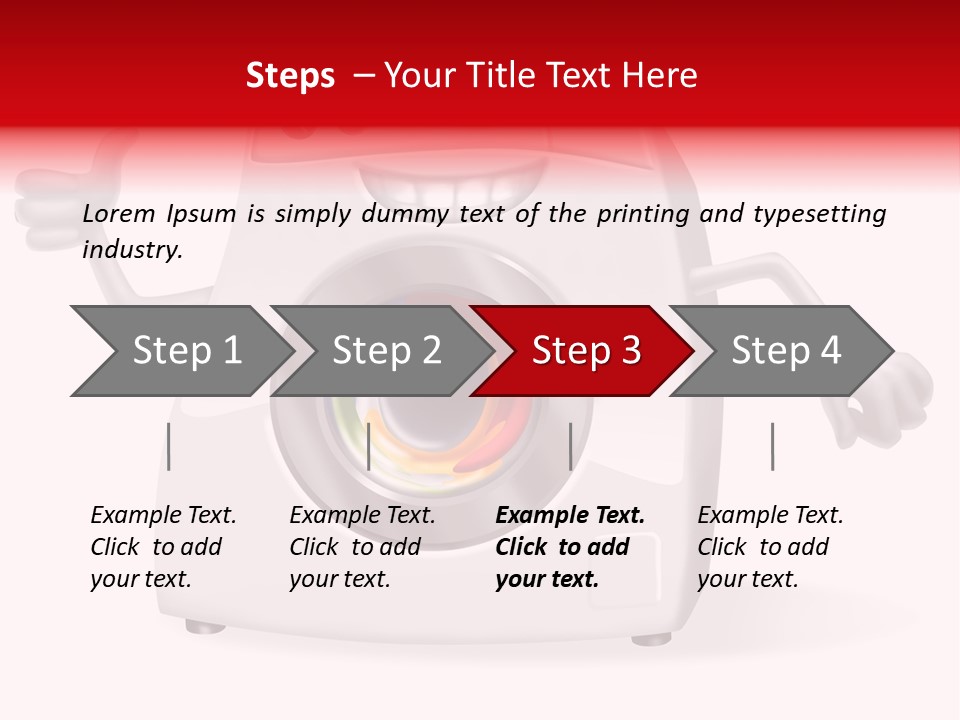 Steps – Your Title Text Here

Lorem Ipsum is simply dummy text of the printing and typesetting industry.

Step 1

Step 2

Step 3

Step 4

Example Text. Click to add your text.

Example Text. Click to add your text.

Example Text. Click to add your text.

Example Text. Click to add your text.