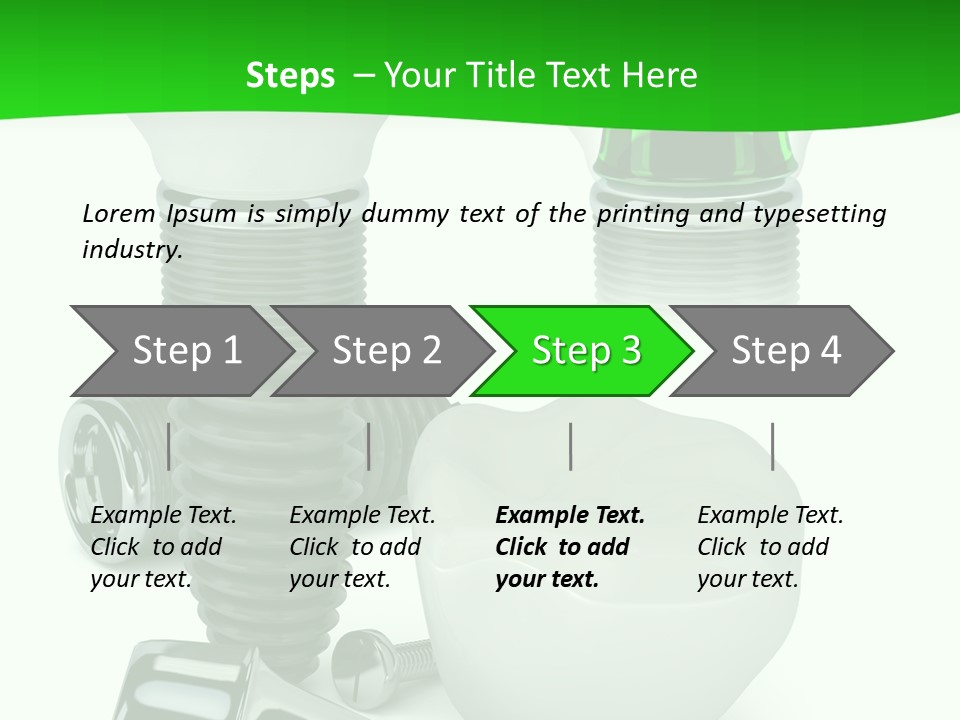 Steps – Your Title Text Here

Lorem Ipsum is simply dummy text of the printing and typesetting industry.

Step 1

Step 2

Step 3

Step 4

Example Text. Click to add your text.

Example Text. Click to add your text.

Example Text. Click to add your text.

Example Text. Click to add your text.