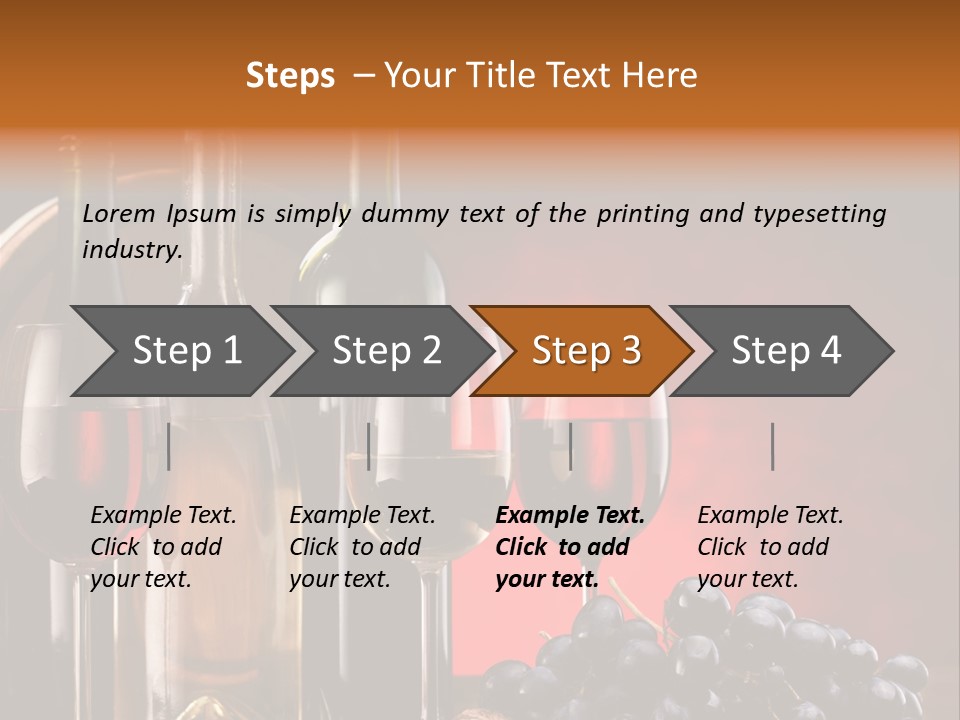 Steps – Your Title Text Here

Lorem Ipsum is simply dummy text of the printing and typesetting industry.

Step 1

Step 2

Step 3

Step 4

Example Text. Click to add your text.

Example Text. Click to add your text.

Example Text. Click to add your text.

Example Text. Click to add your text.