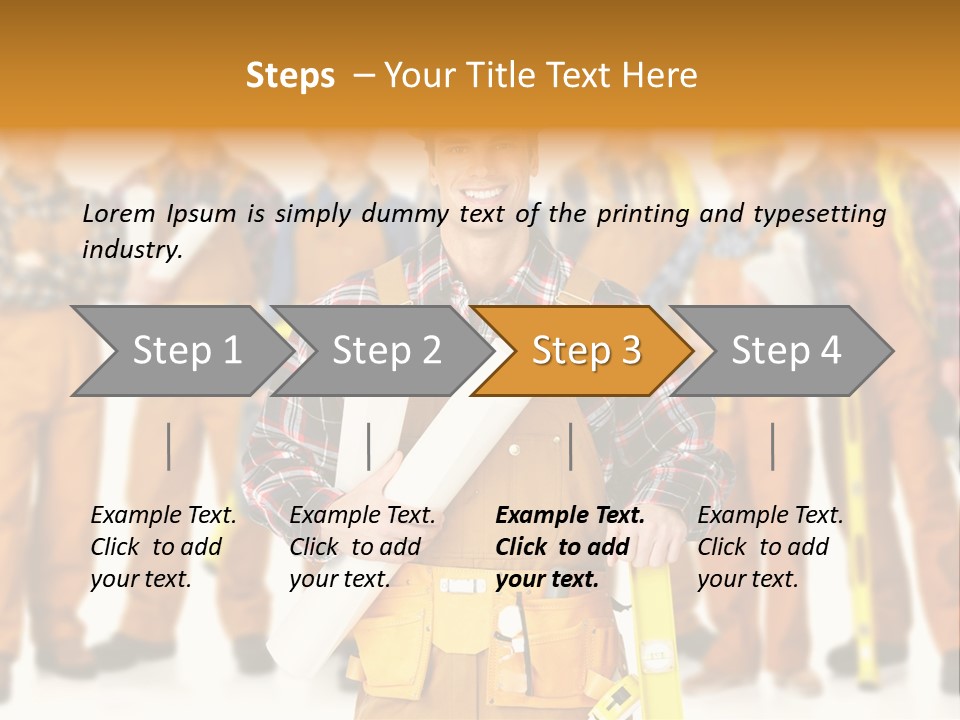 Steps – Your Title Text Here

Lorem Ipsum is simply dummy text of the printing and typesetting industry.

Step 1

Step 2

Step 3

Step 4

Example Text. Click to add your text.

Example Text. Click to add your text.

Example Text. Click to add your text.

Example Text. Click to add your text.