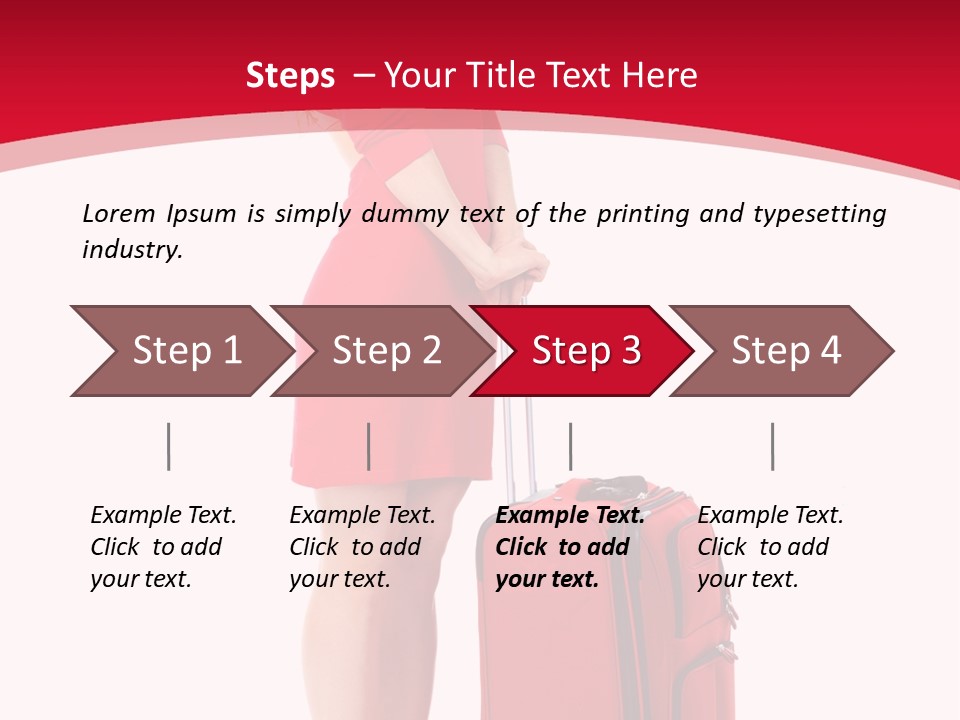 Steps – Your Title Text Here

Lorem Ipsum is simply dummy text of the printing and typesetting industry.

Step 1

Step 2

Step 3

Step 4

Example Text. Click to add your text.

Example Text. Click to add your text.

Example Text. Click to add your text.

Example Text. Click to add your text.