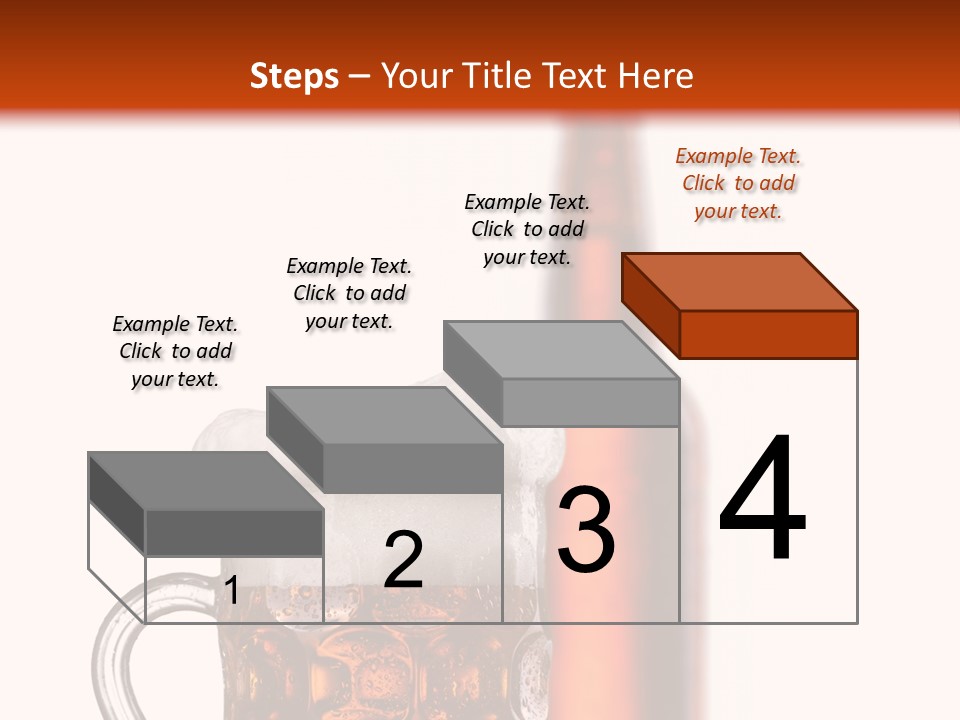 Steps – Your Title Text Here

Example Text. Click to add your text.

Example Text. Click to add your text.

Example Text. Click to add your text.

Example Text. Click to add your text.

1

2

3

4