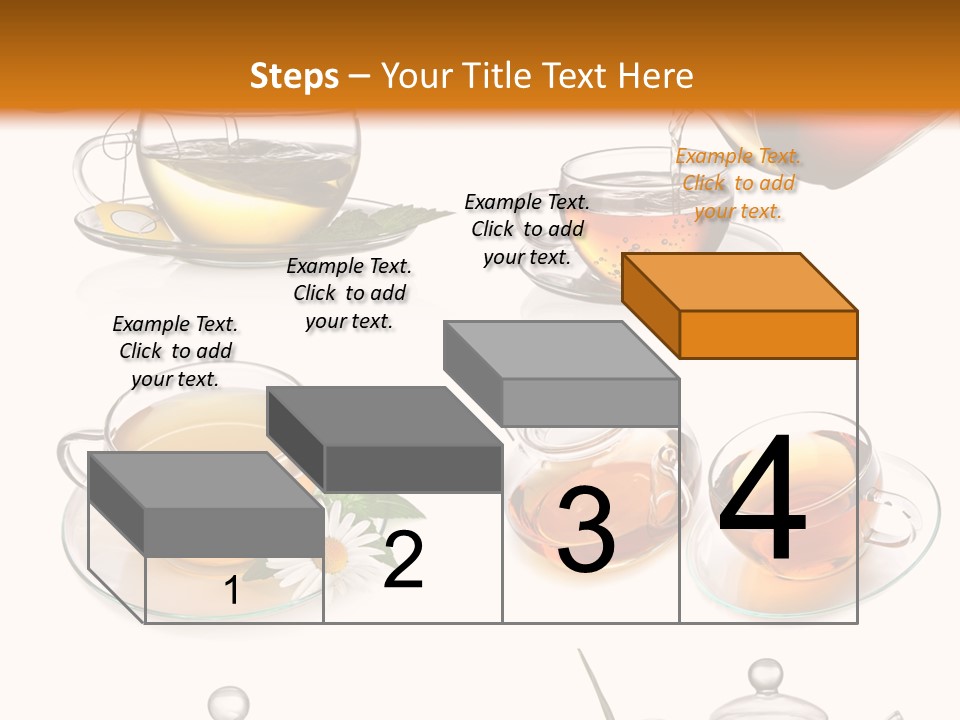 Steps – Your Title Text Here

Example Text. Click to add your text.

Example Text. Click to add your text.

Example Text. Click to add your text.

Example Text. Click to add your text.

1

2

3

4