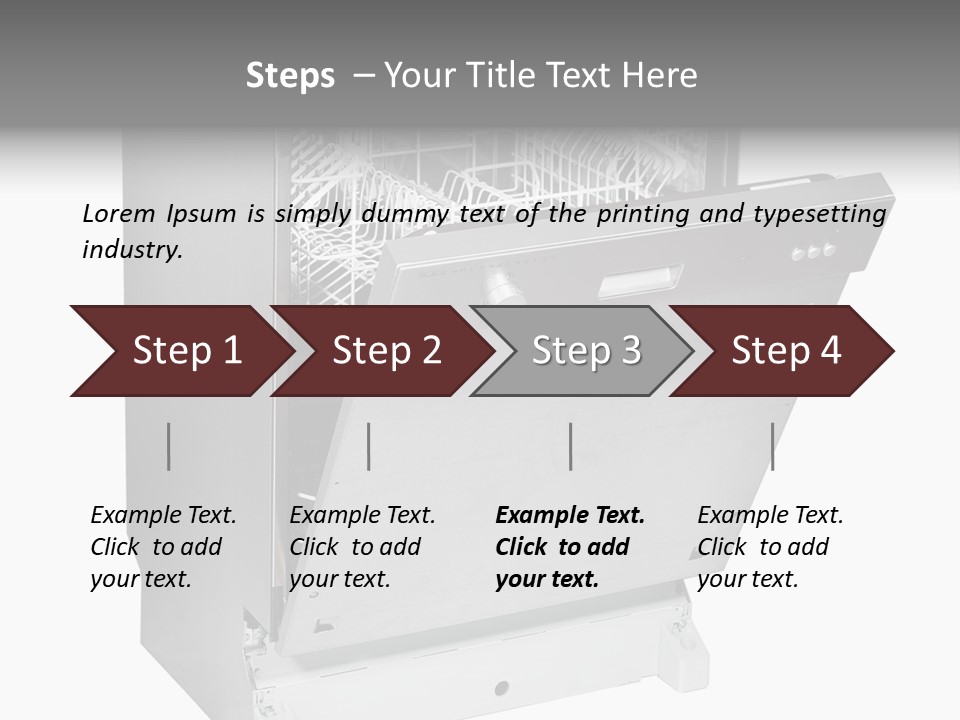 Steps – Your Title Text Here

Lorem Ipsum is simply dummy text of the printing and typesetting industry.

Step 1

Step 2

Step 3

Step 4

Example Text. Click to add your text.

Example Text. Click to add your text.

Example Text. Click to add your text.

Example Text. Click to add your text.