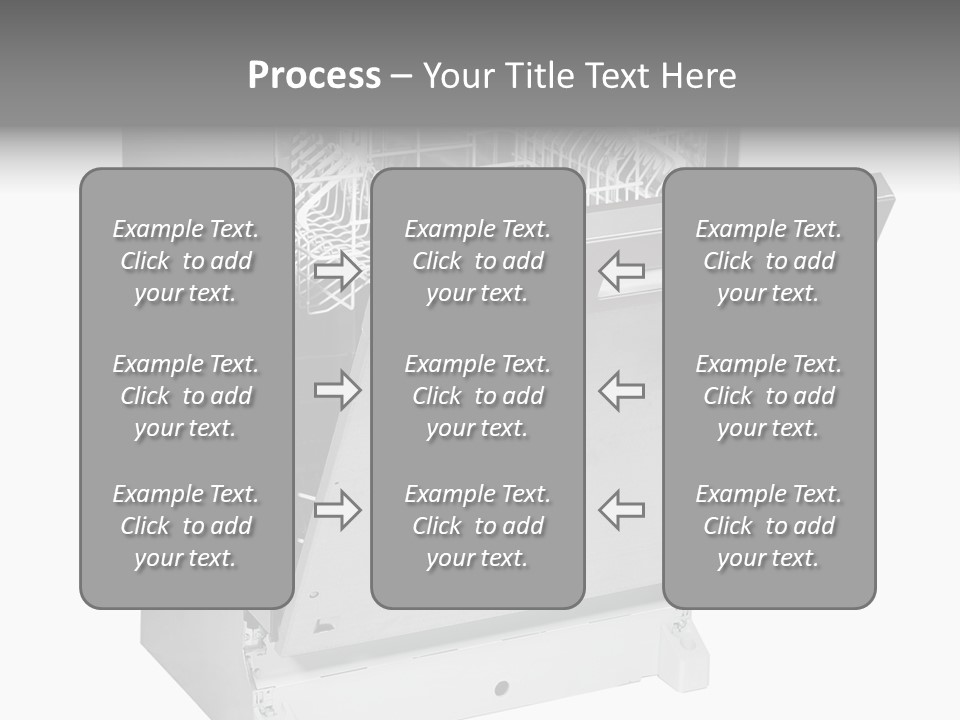 Process – Your Title Text Here

Example Text. Click to add your text.

Example Text. Click to add your text.

Example Text. Click to add your text.

Example Text. Click to add your text.

Example Text. Click to add your text.

Example Text. Click to add your text.

Example Text. Click to add your text.

Example Text. Click to add your text.

Example Text. Click to add your text.