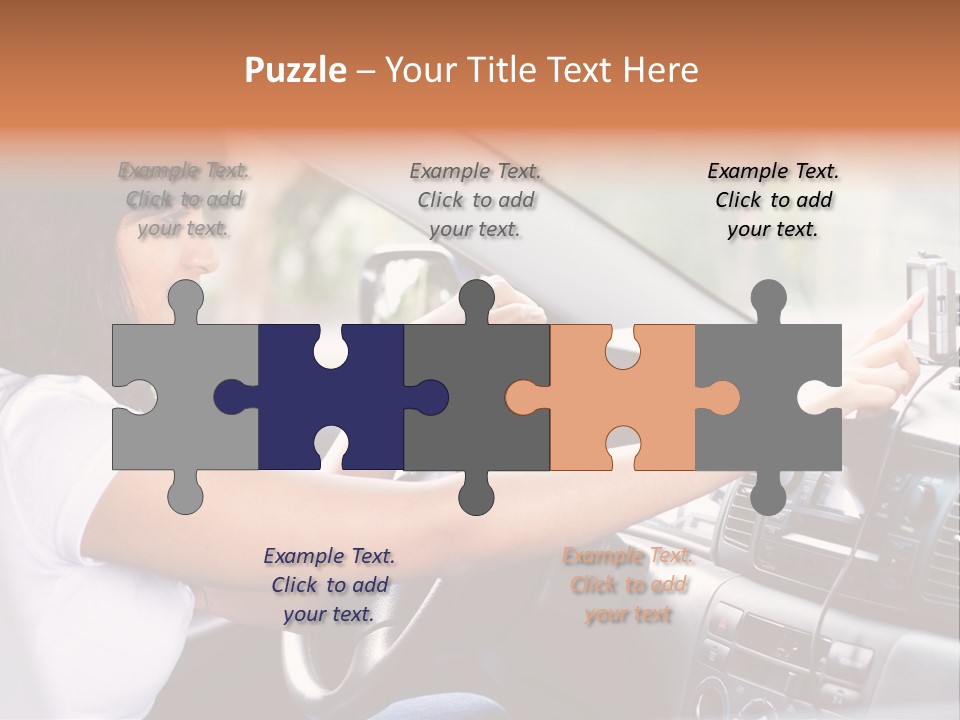 Puzzle – Your Title Text Here

Example Text. Click to add your text.

Example Text. Click to add your text.

Example Text. Click to add your text.

Example Text. Click to add your text.

Example Text. Click to add your text