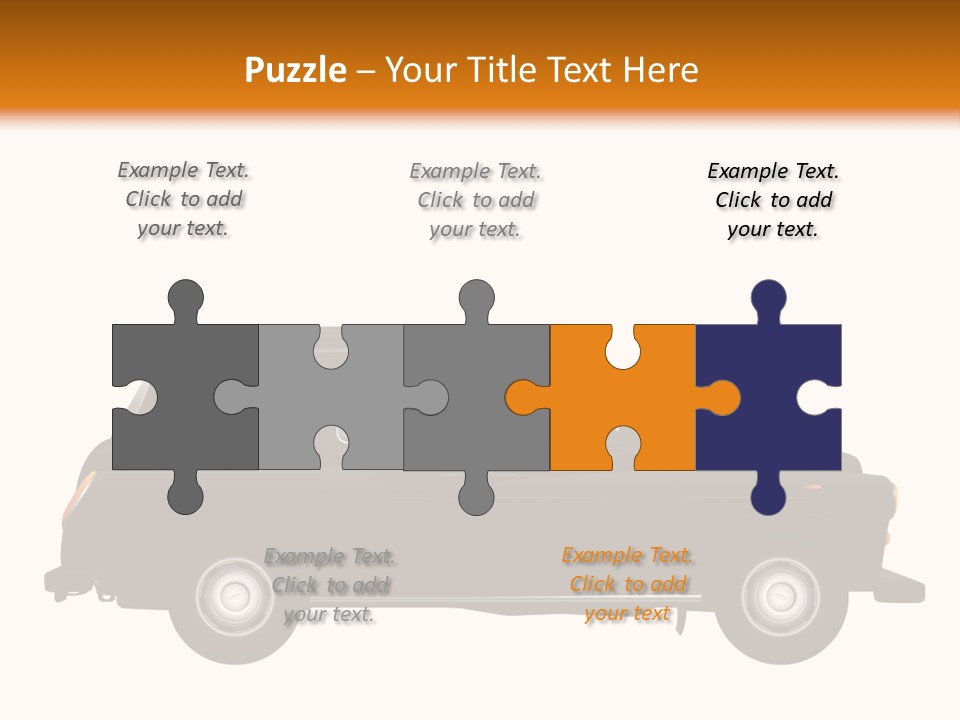 Puzzle – Your Title Text Here

Example Text. Click to add your text.

Example Text. Click to add your text.

Example Text. Click to add your text.

Example Text. Click to add your text.

Example Text. Click to add your text