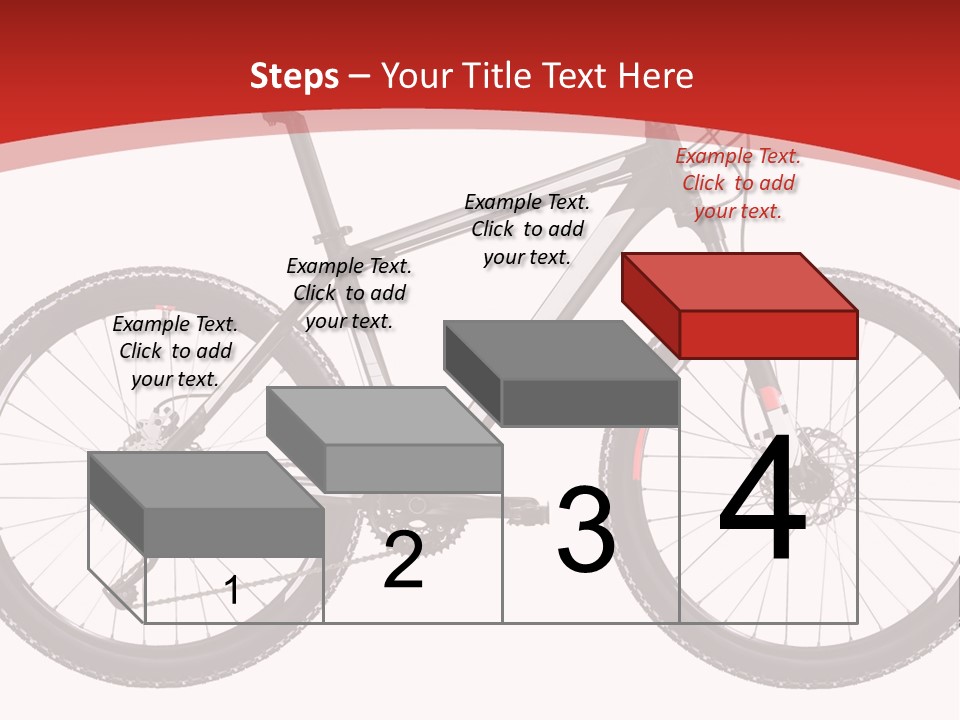 Steps – Your Title Text Here

Example Text. Click to add your text.

Example Text. Click to add your text.

Example Text. Click to add your text.

Example Text. Click to add your text.

1

2

3

4