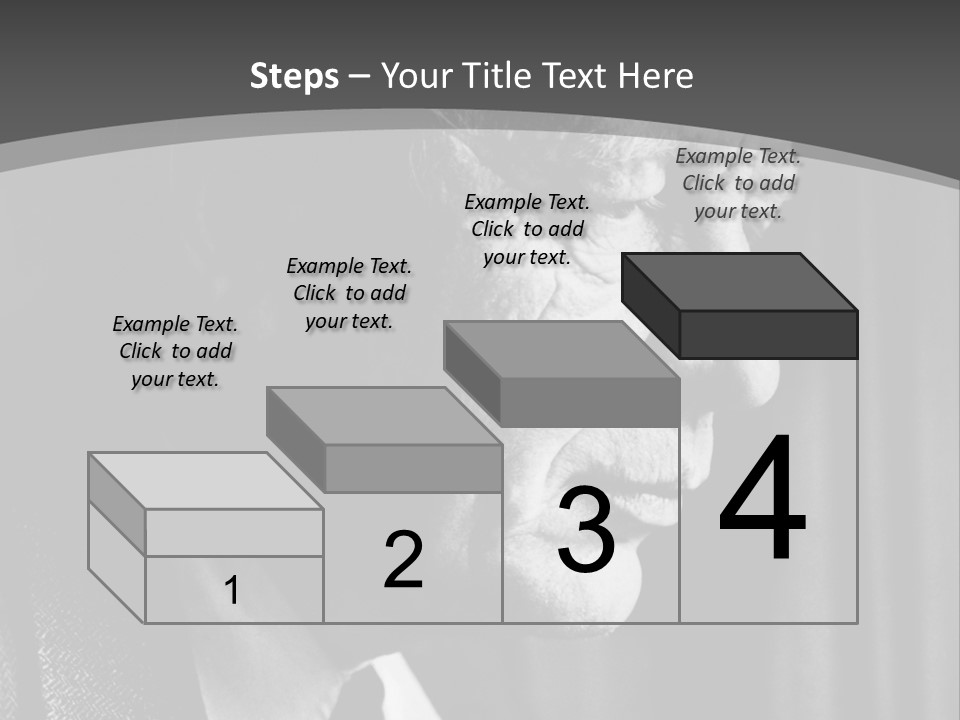 Steps – Your Title Text Here

Example Text. Click to add your text.

Example Text. Click to add your text.

Example Text. Click to add your text.

Example Text. Click to add your text.

1

2

3

4