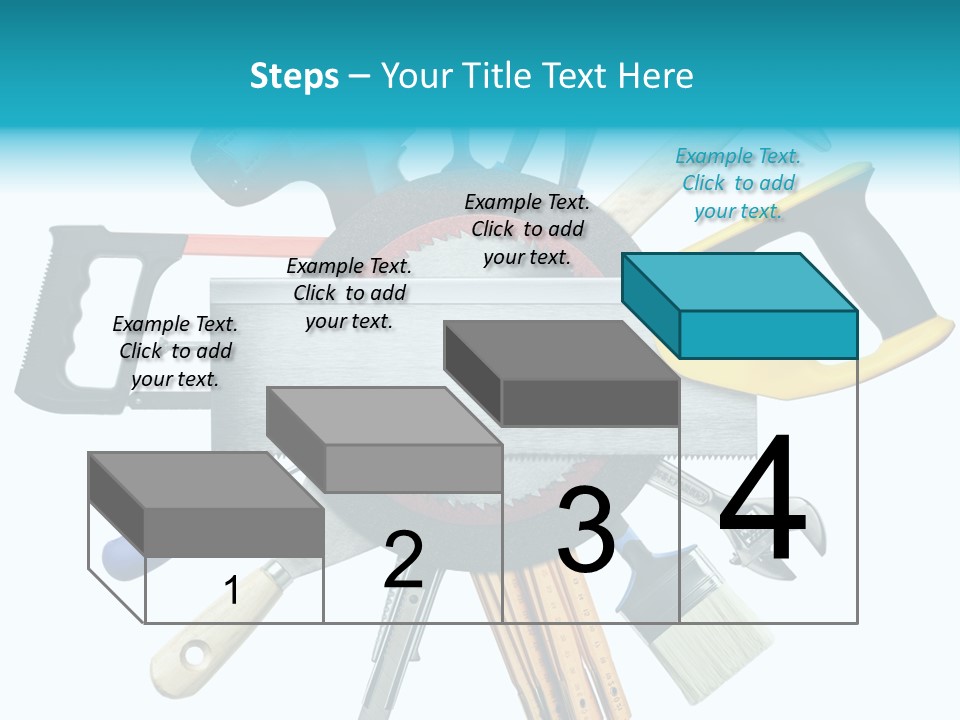 Steps – Your Title Text Here

Example Text. Click to add your text.

Example Text. Click to add your text.

Example Text. Click to add your text.

Example Text. Click to add your text.

1

2

3

4