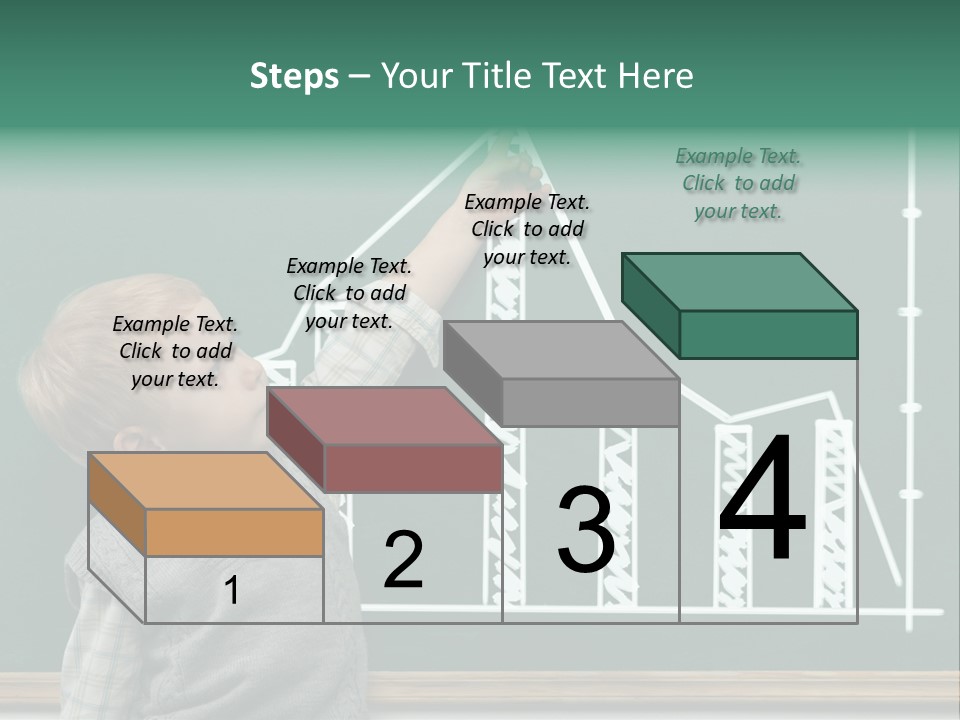 Steps – Your Title Text Here

Example Text. Click to add your text.

Example Text. Click to add your text.

Example Text. Click to add your text.

Example Text. Click to add your text.

1

2

3

4