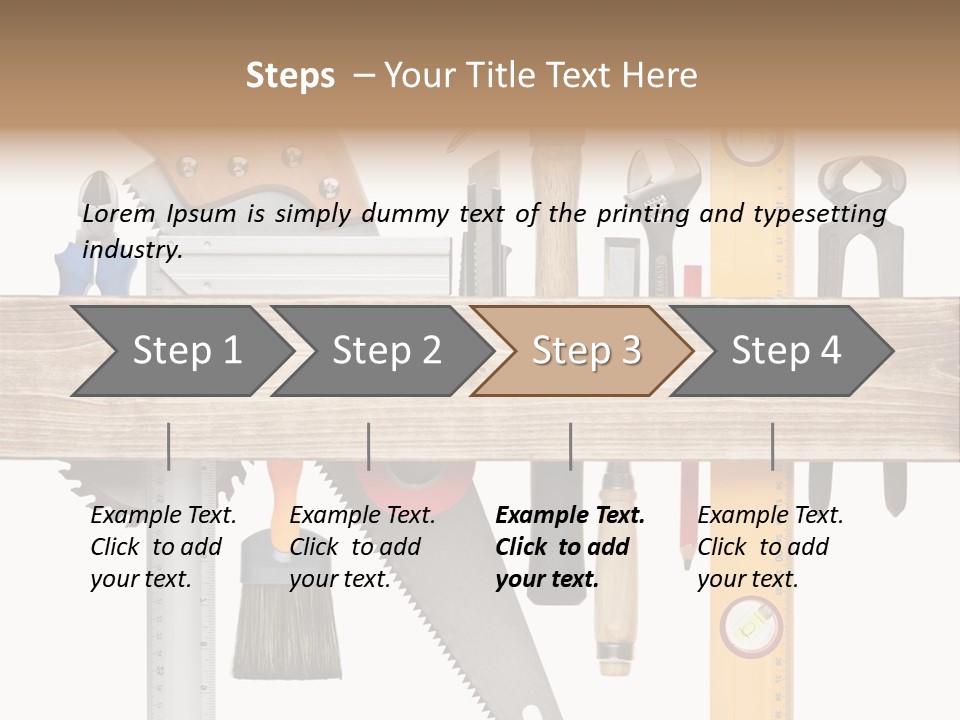 Steps – Your Title Text Here

Lorem Ipsum is simply dummy text of the printing and typesetting industry.

Step 1

Step 2

Step 3

Step 4

Example Text. Click to add your text.

Example Text. Click to add your text.

Example Text. Click to add your text.

Example Text. Click to add your text.