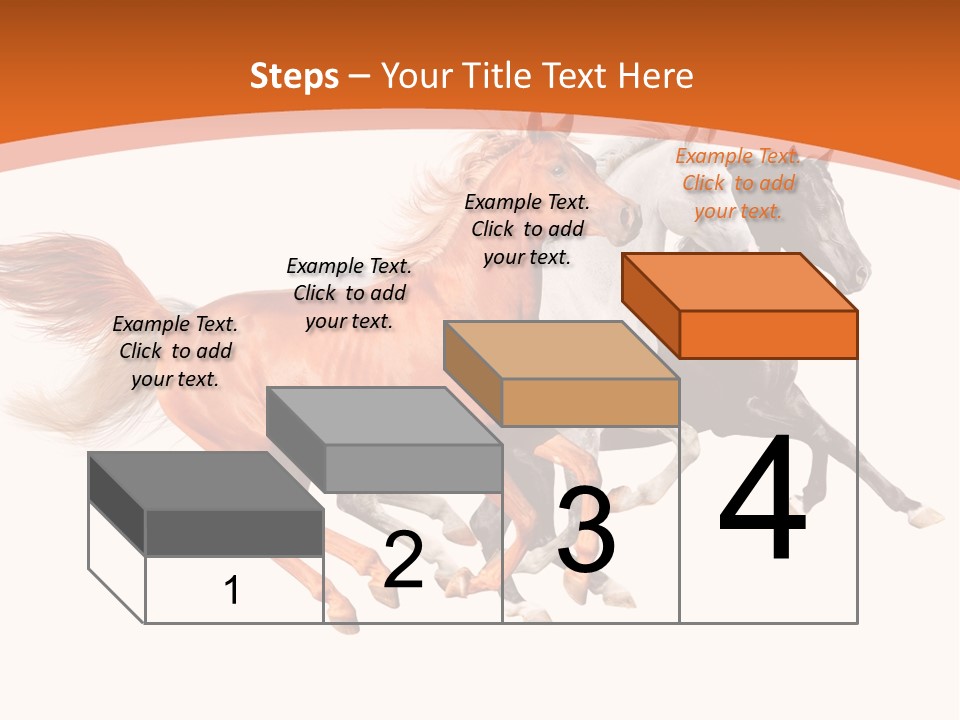 Steps – Your Title Text Here

Example Text. Click to add your text.

Example Text. Click to add your text.

Example Text. Click to add your text.

Example Text. Click to add your text.

1

2

3

4