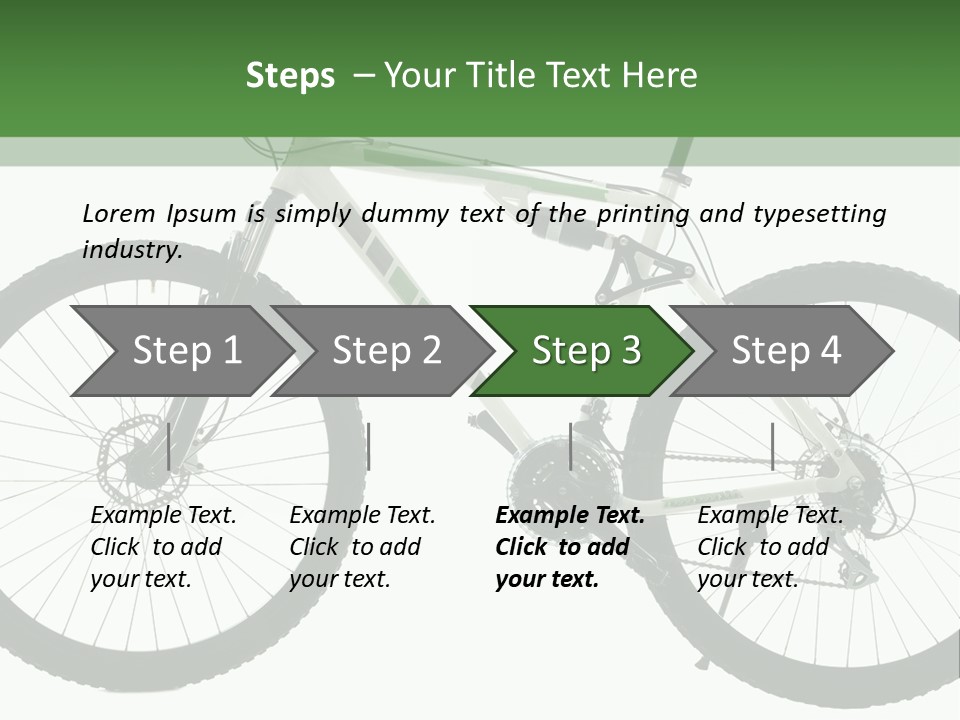 Steps – Your Title Text Here

Lorem Ipsum is simply dummy text of the printing and typesetting industry.

Step 1

Step 2

Step 3

Step 4

Example Text. Click to add your text.

Example Text. Click to add your text.

Example Text. Click to add your text.

Example Text. Click to add your text.