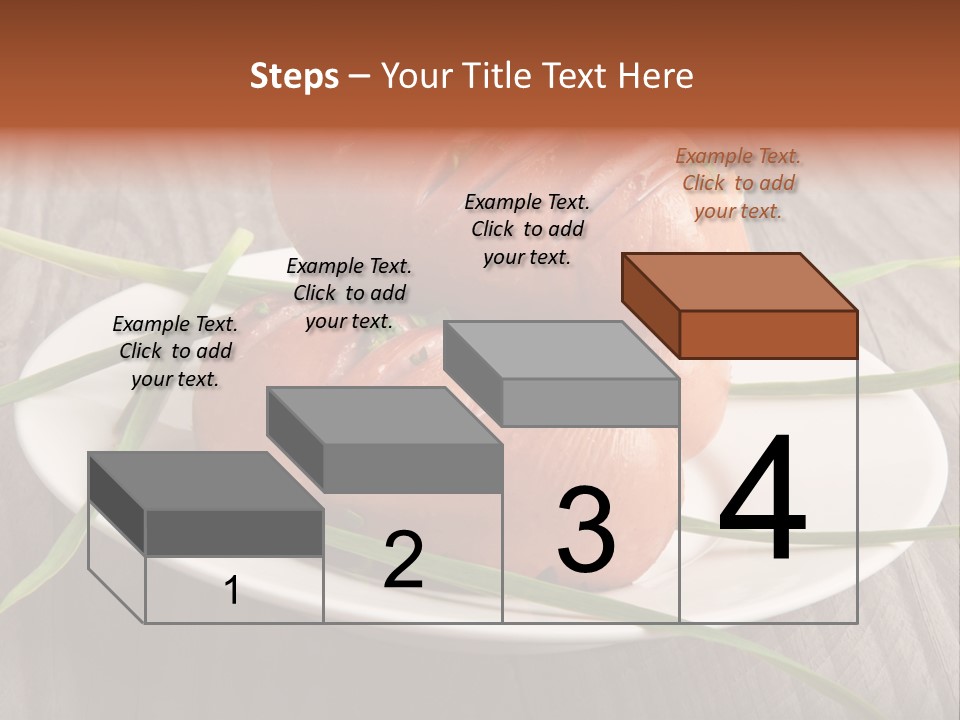 Steps – Your Title Text Here

Example Text. Click to add your text.

Example Text. Click to add your text.

Example Text. Click to add your text.

Example Text. Click to add your text.

1

2

3

4