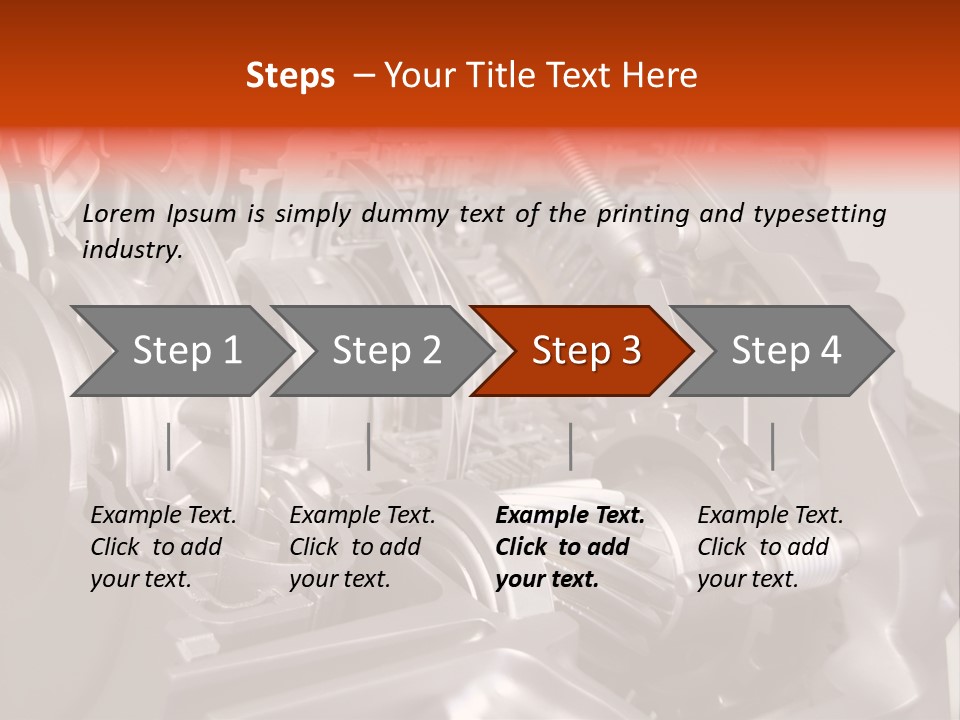 Steps – Your Title Text Here

Lorem Ipsum is simply dummy text of the printing and typesetting industry.

Step 1

Step 2

Step 3

Step 4

Example Text. Click to add your text.

Example Text. Click to add your text.

Example Text. Click to add your text.

Example Text. Click to add your text.