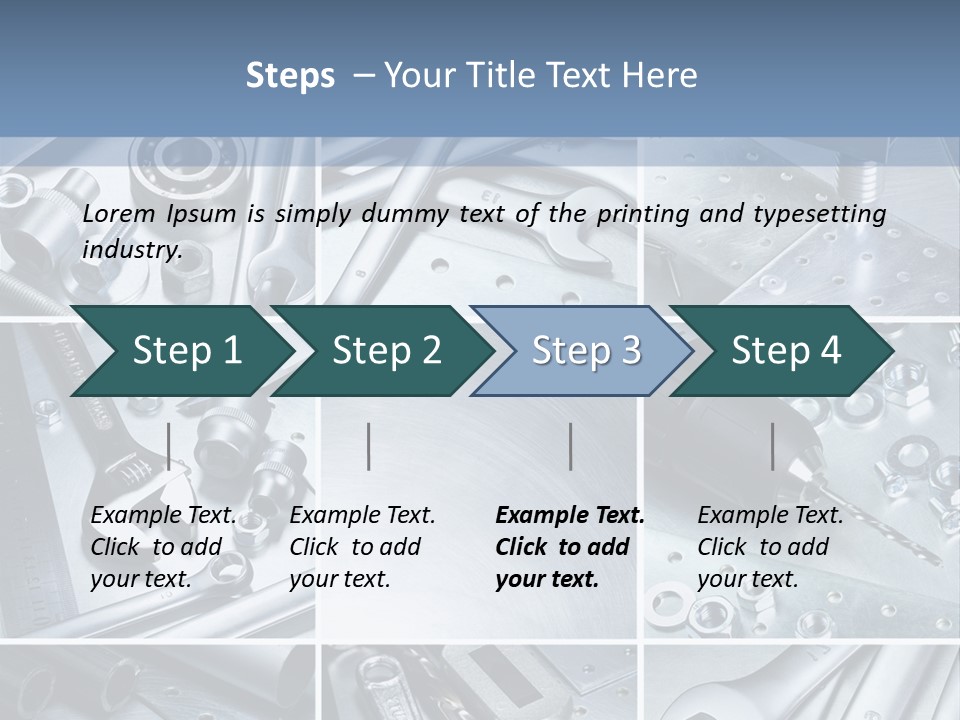 Steps – Your Title Text Here

Lorem Ipsum is simply dummy text of the printing and typesetting industry.

Step 1

Step 2

Step 3

Step 4

Example Text. Click to add your text.

Example Text. Click to add your text.

Example Text. Click to add your text.

Example Text. Click to add your text.